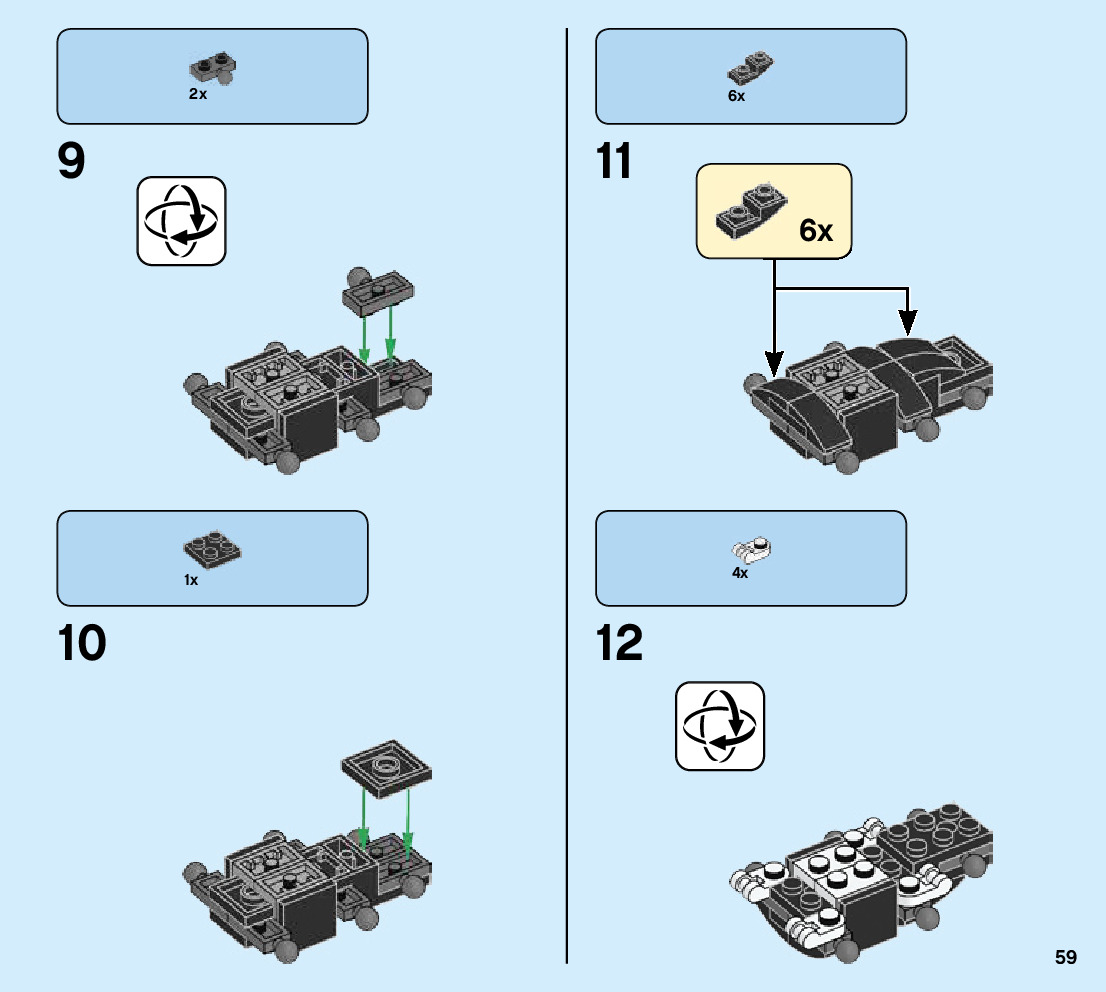 2x

9

1x

10

6x

11

6x

4x

12

59