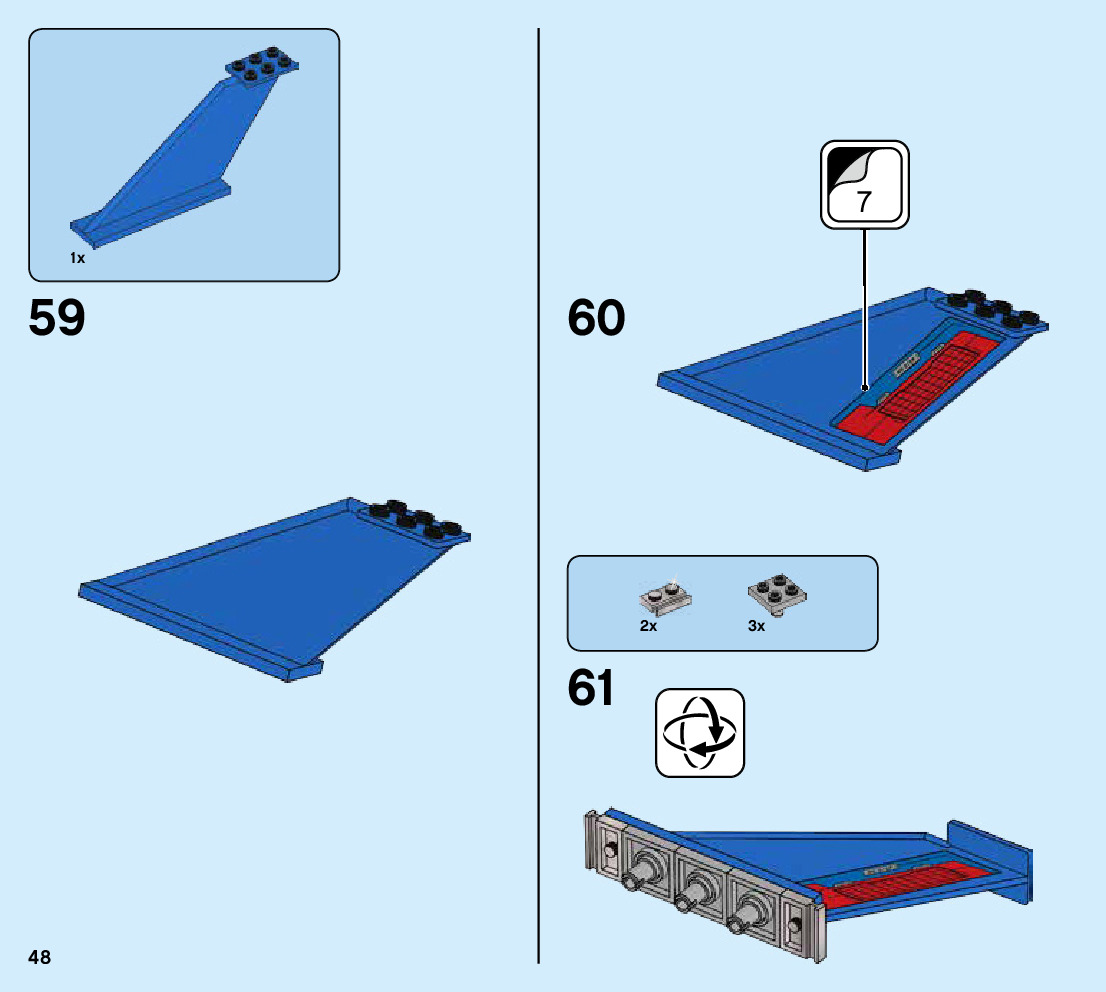 1x

59

7

60

2x

3x

61

48