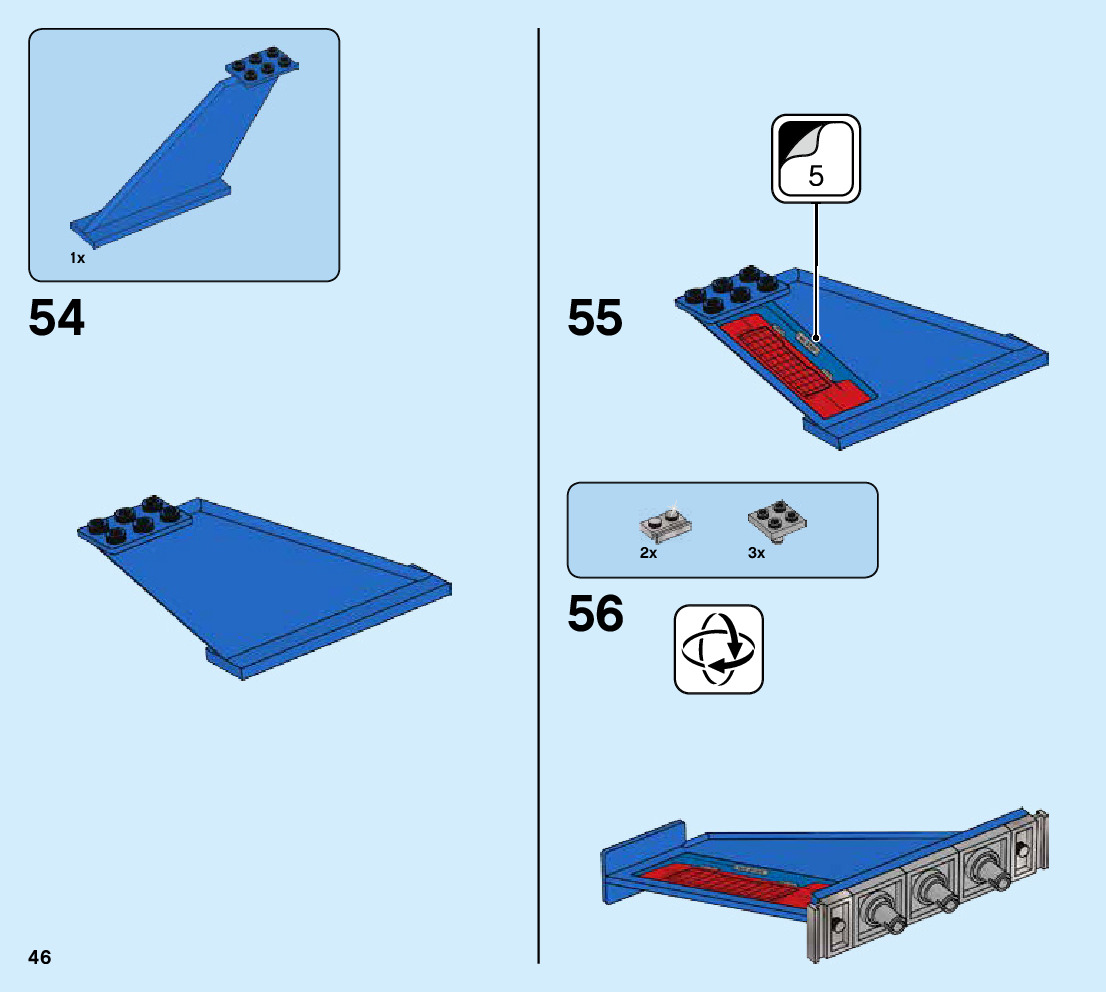 1x

54

5

55

2x

3x

56

46