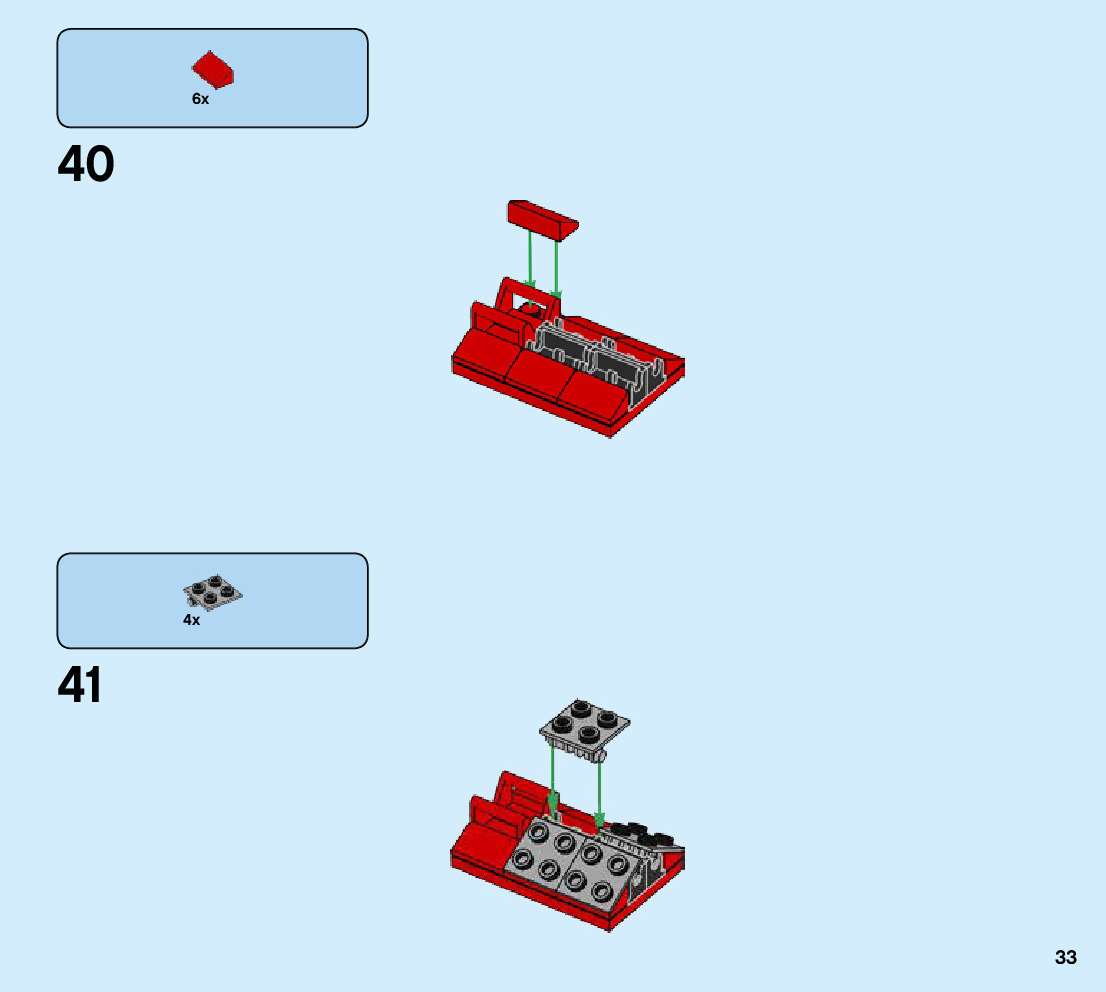 6x

40

4x

41

33