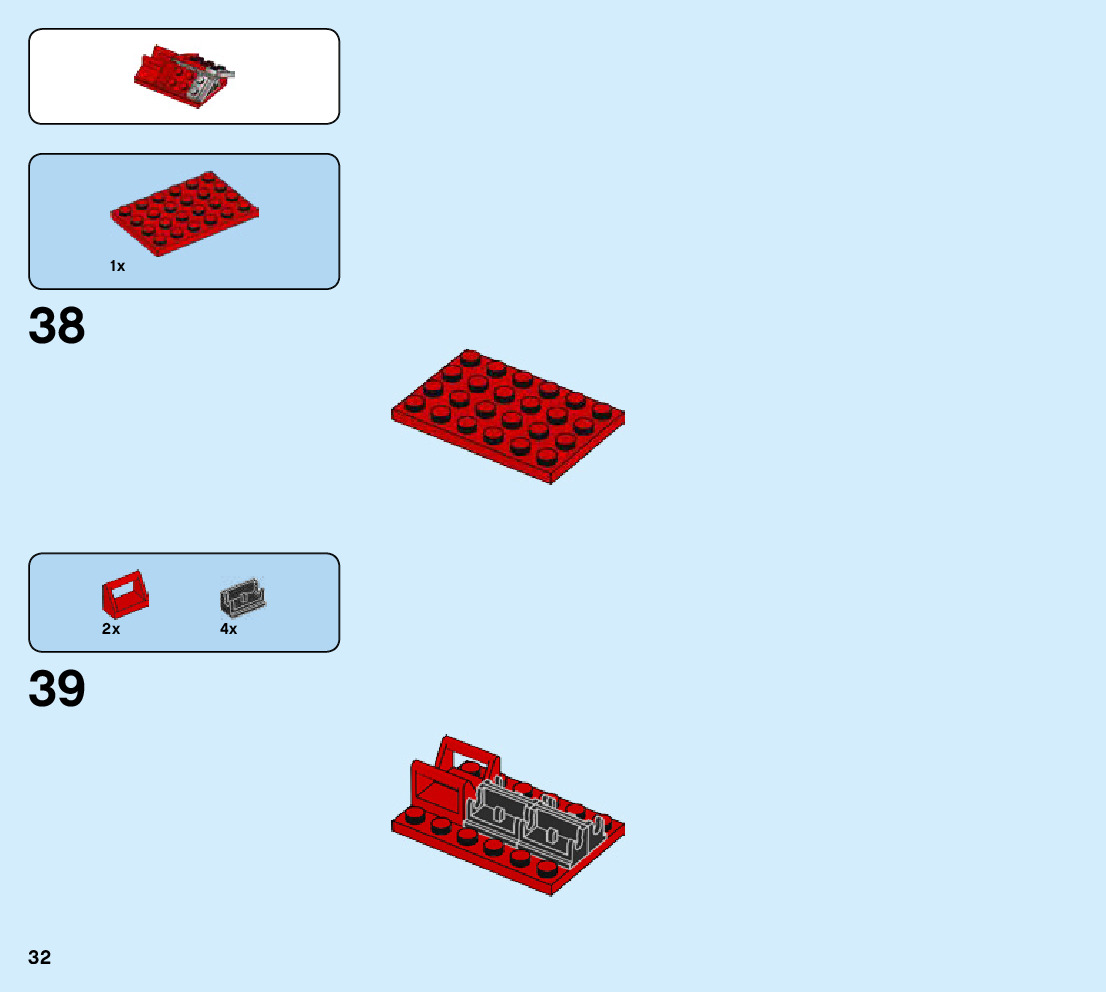 1x

38

2x

4x

39

32