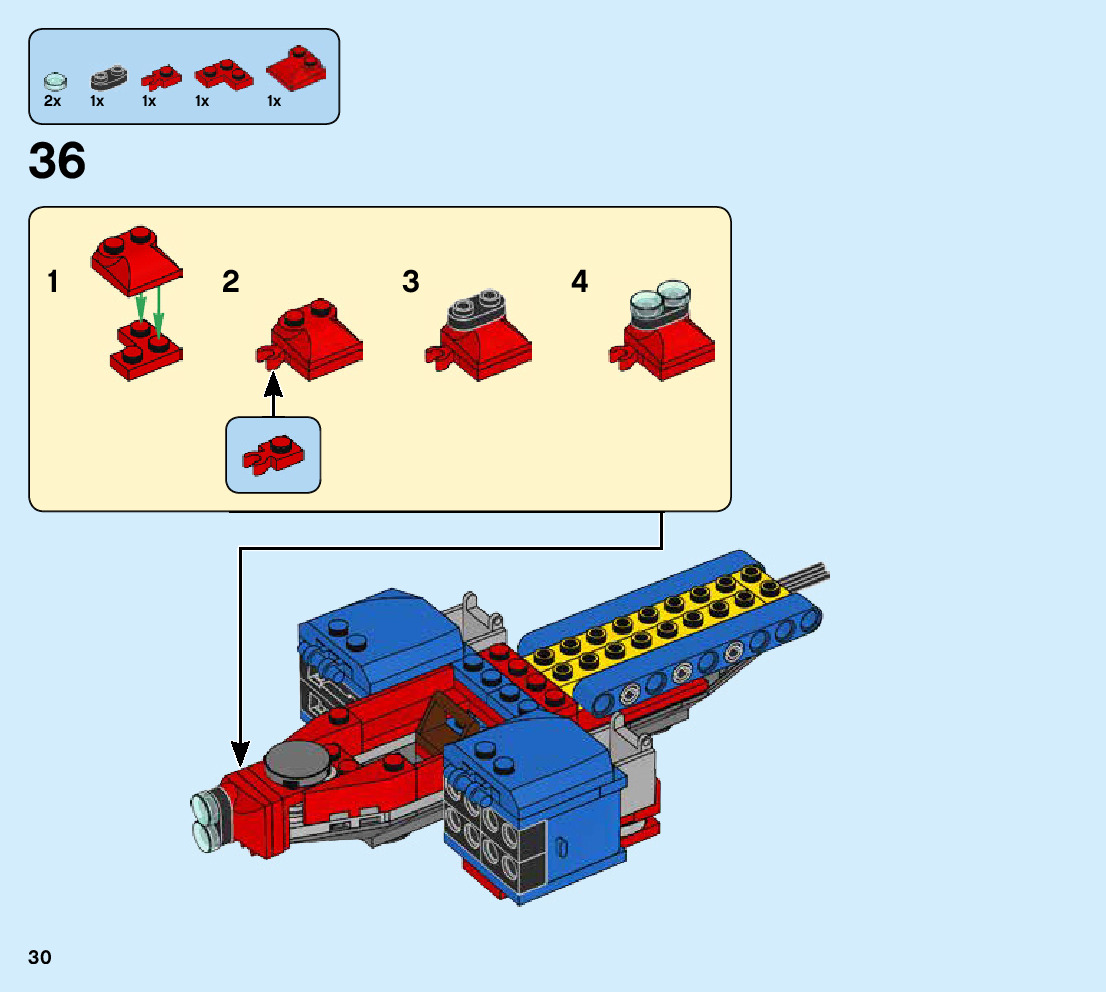 2x 1x 1x 1x 1x

36

1 2 3 4

30