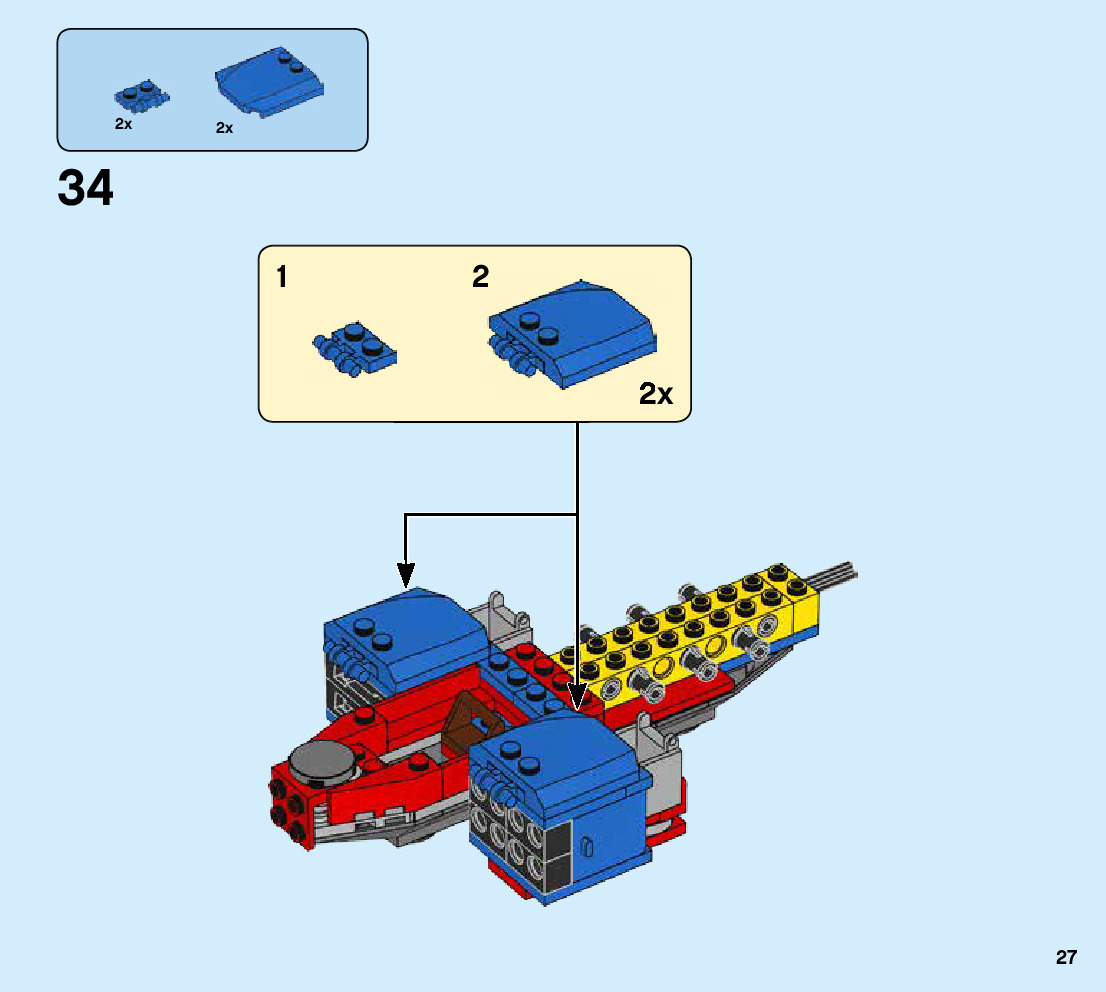 2x
2x

34

1
2
2x

27