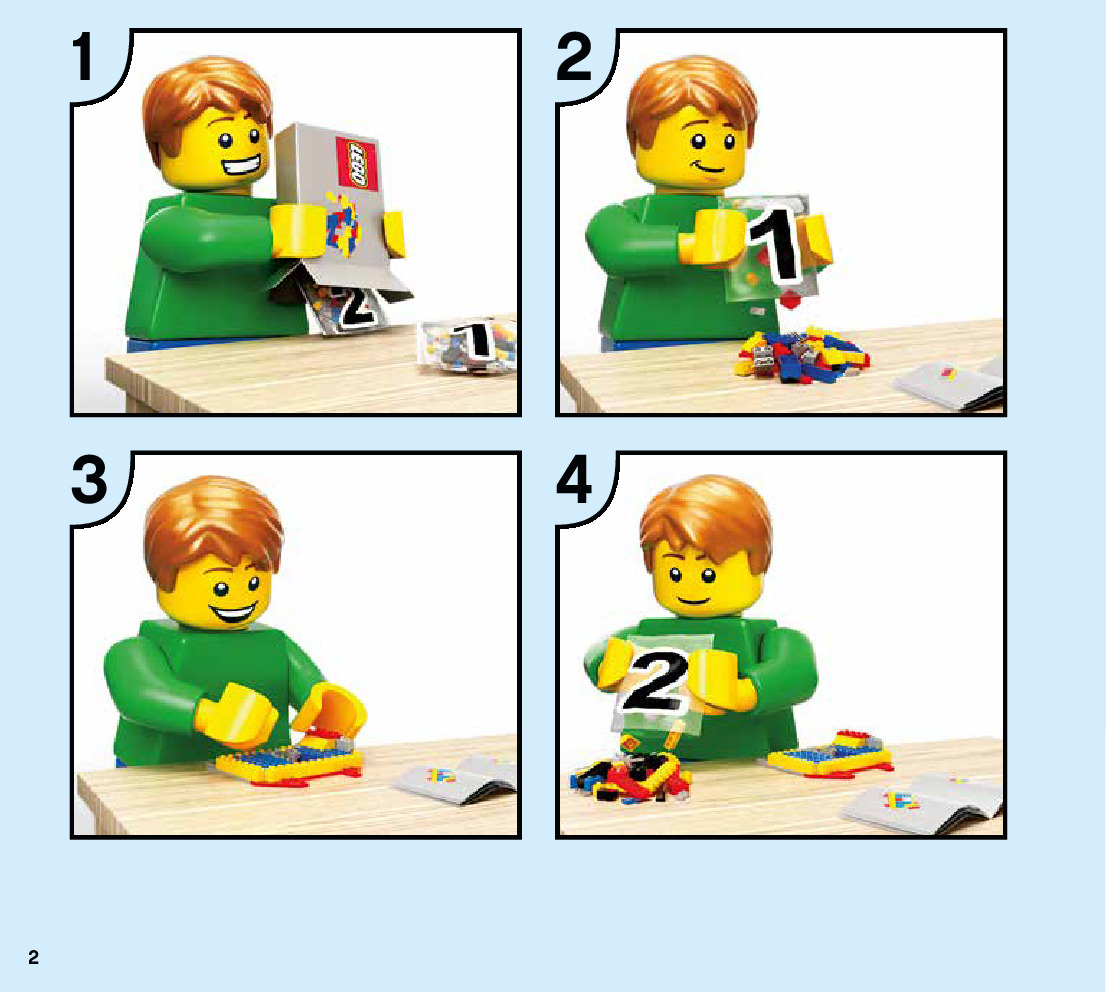 1

LEGO

2

1

2

1

3

4

2

2