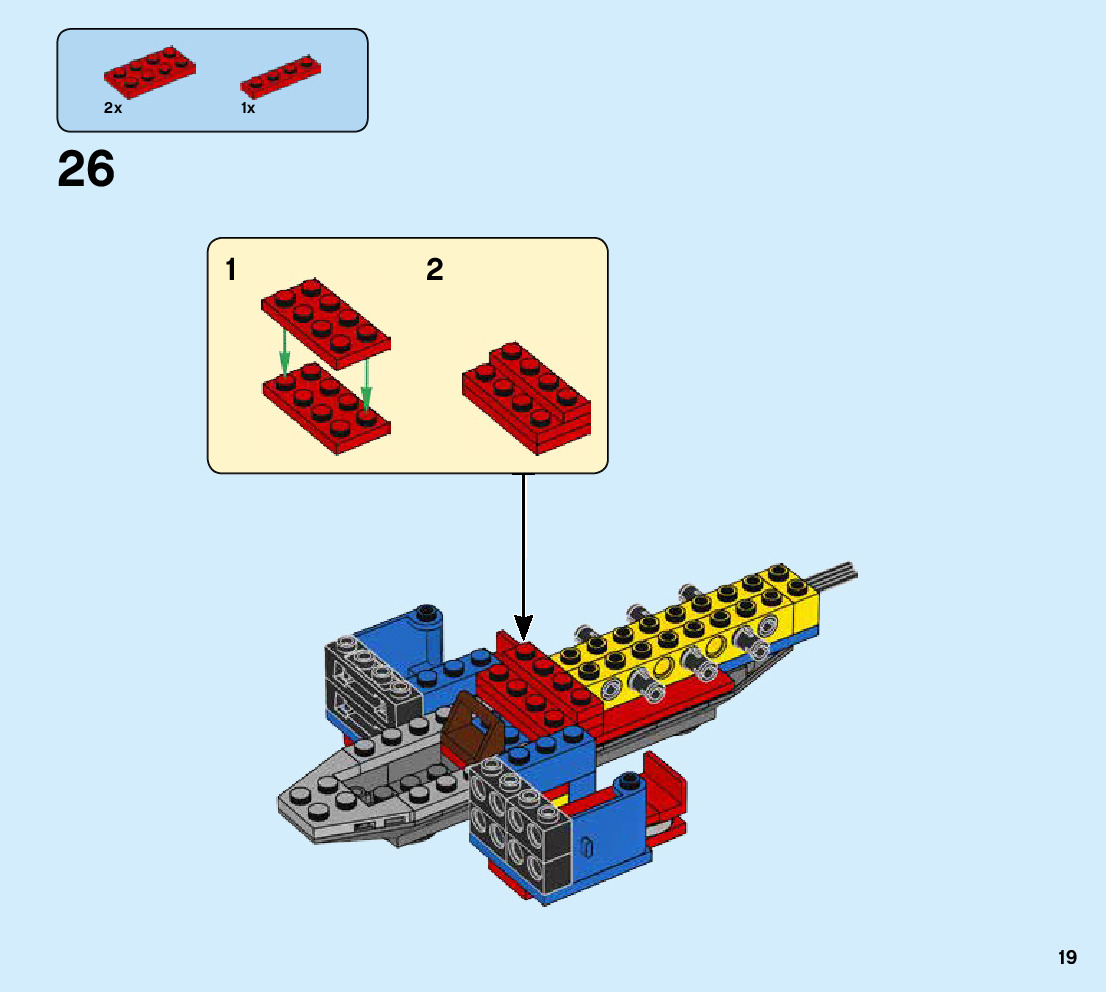 2x
1x

26

1
2

19