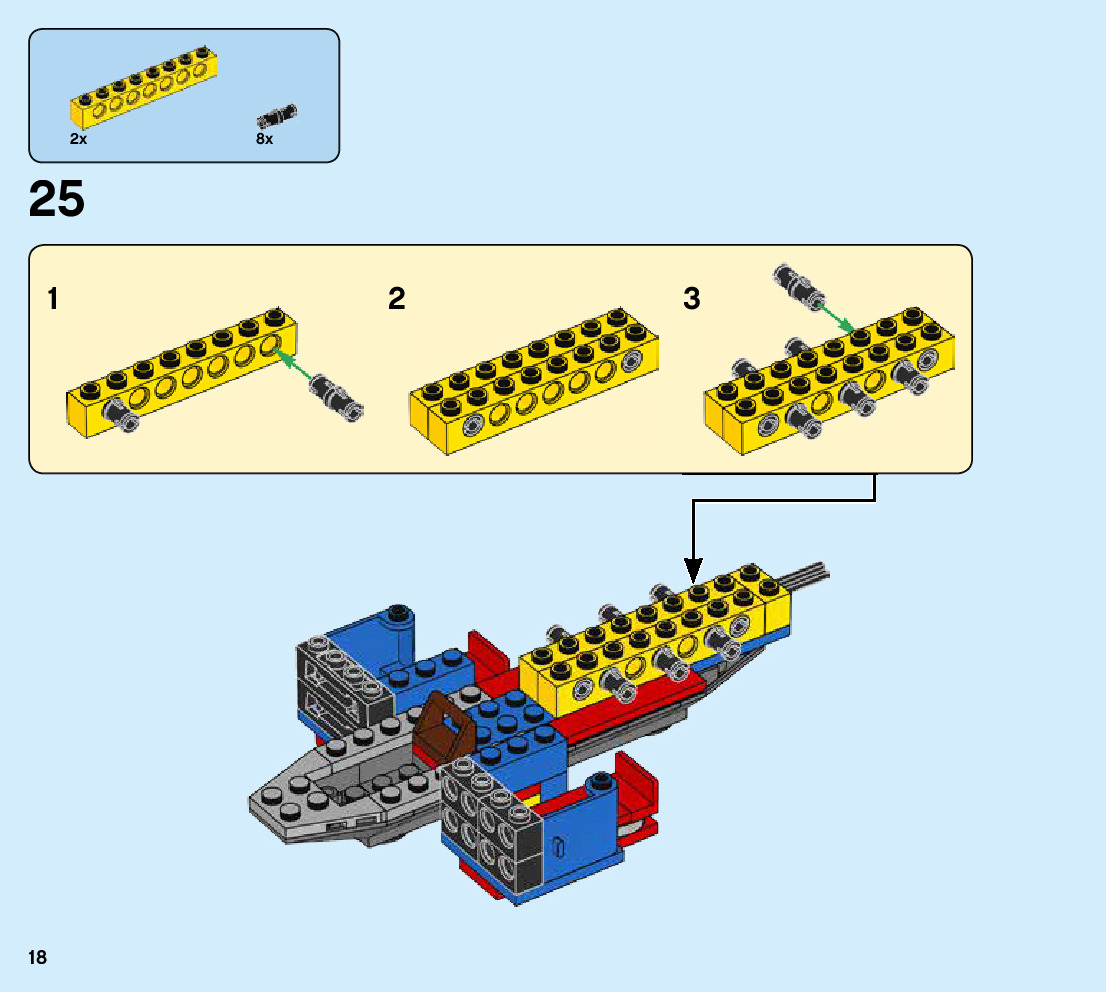 2x

8x

25

1

2

3

18