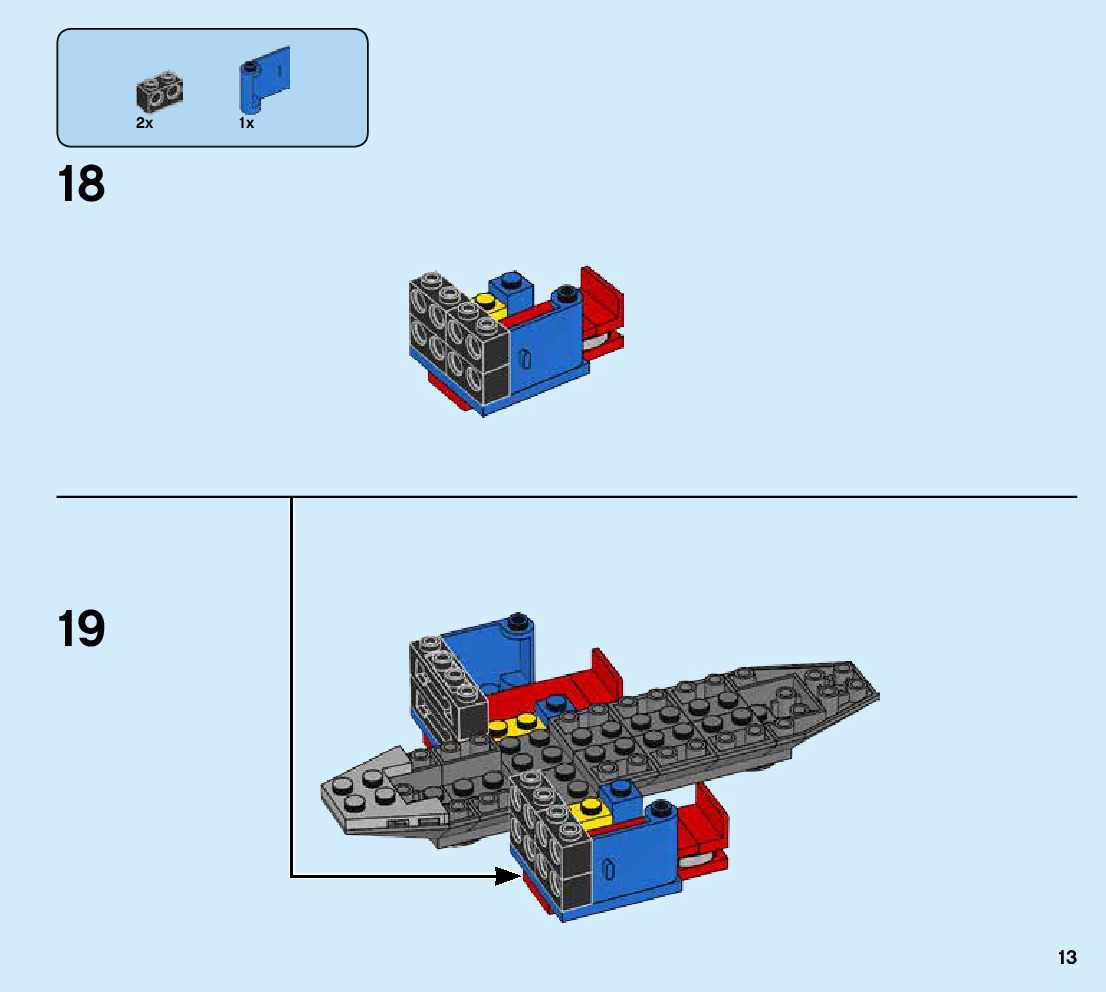 2x 1x

18

19

13