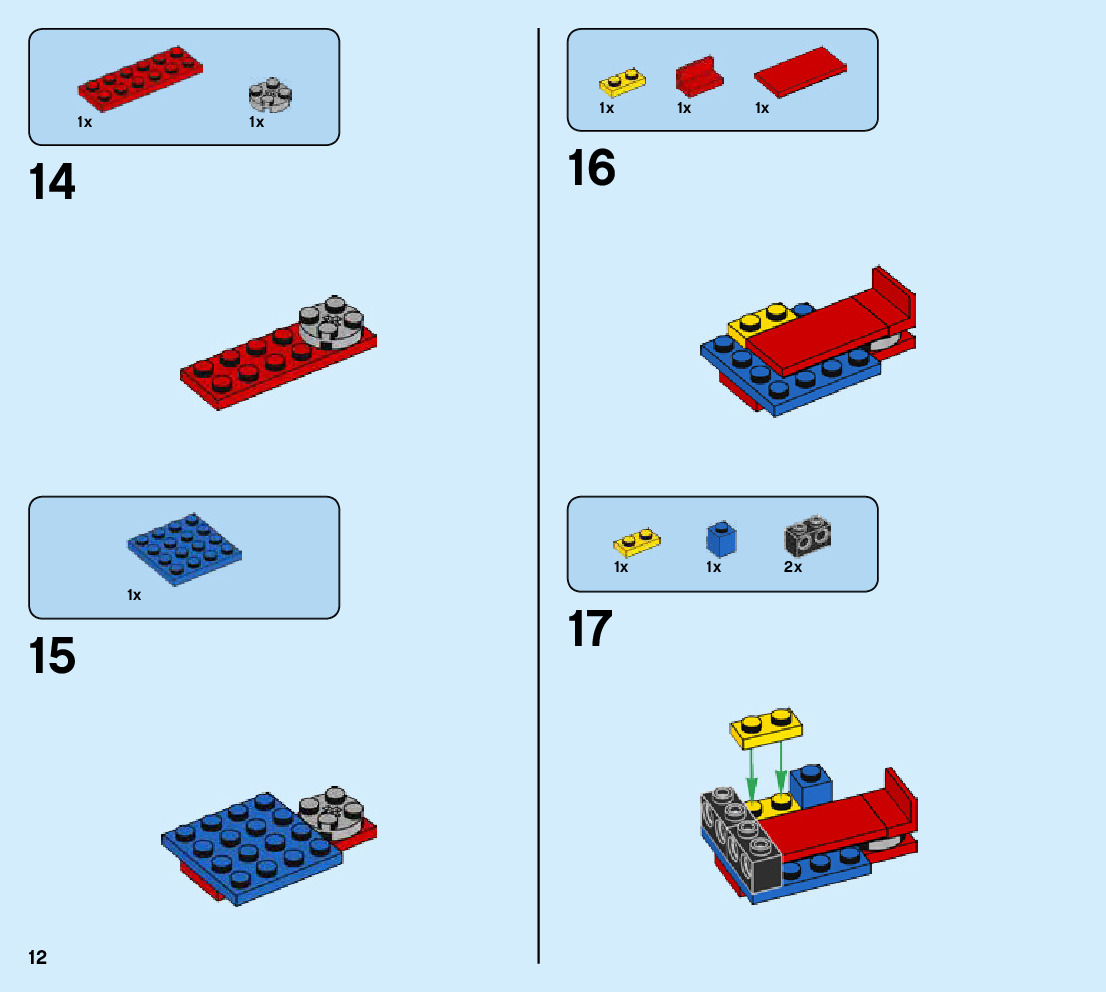 1x 1x

14

1x

15

12

1x 1x 1x

16

1x 1x 2x

17