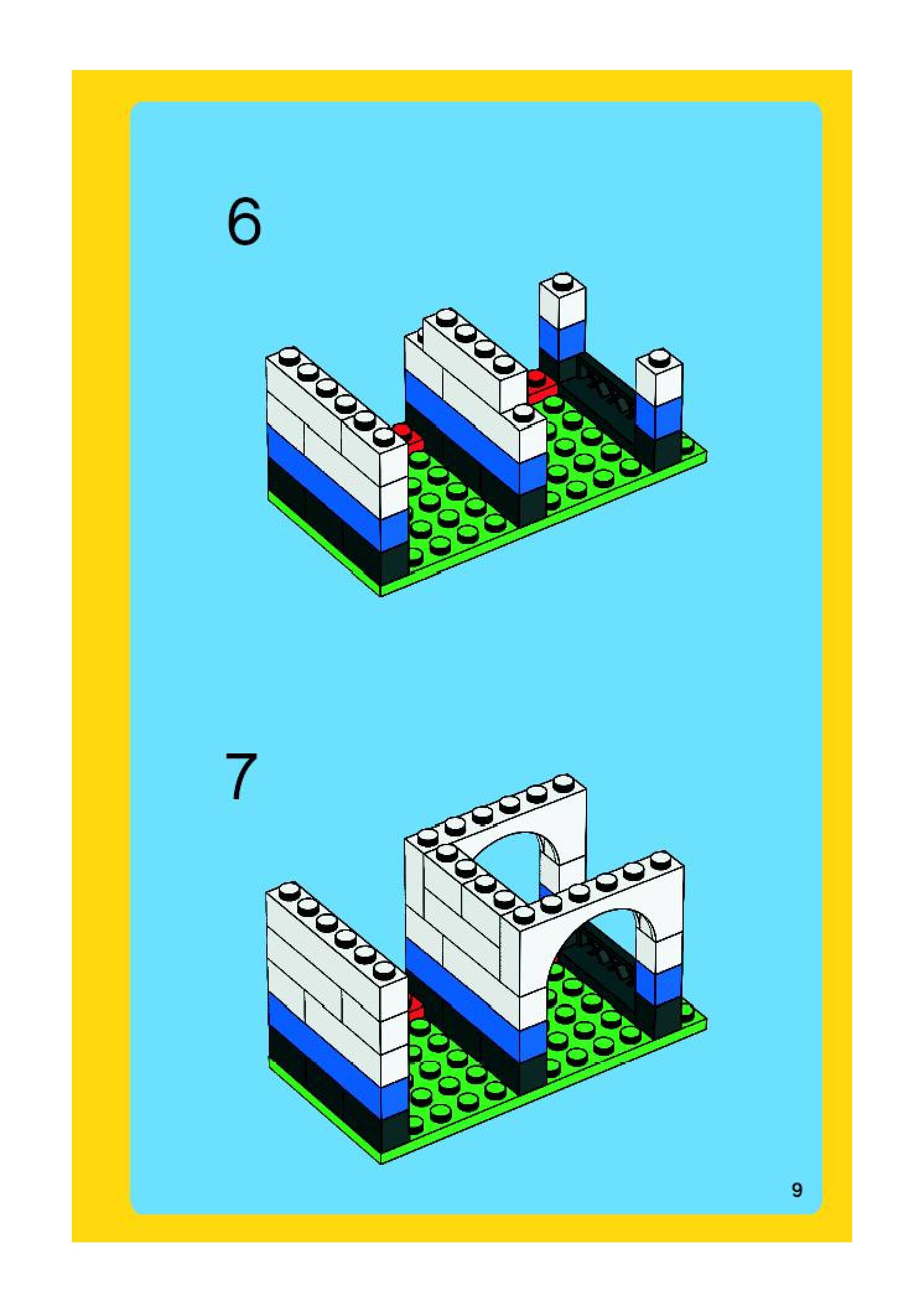 6

7

9