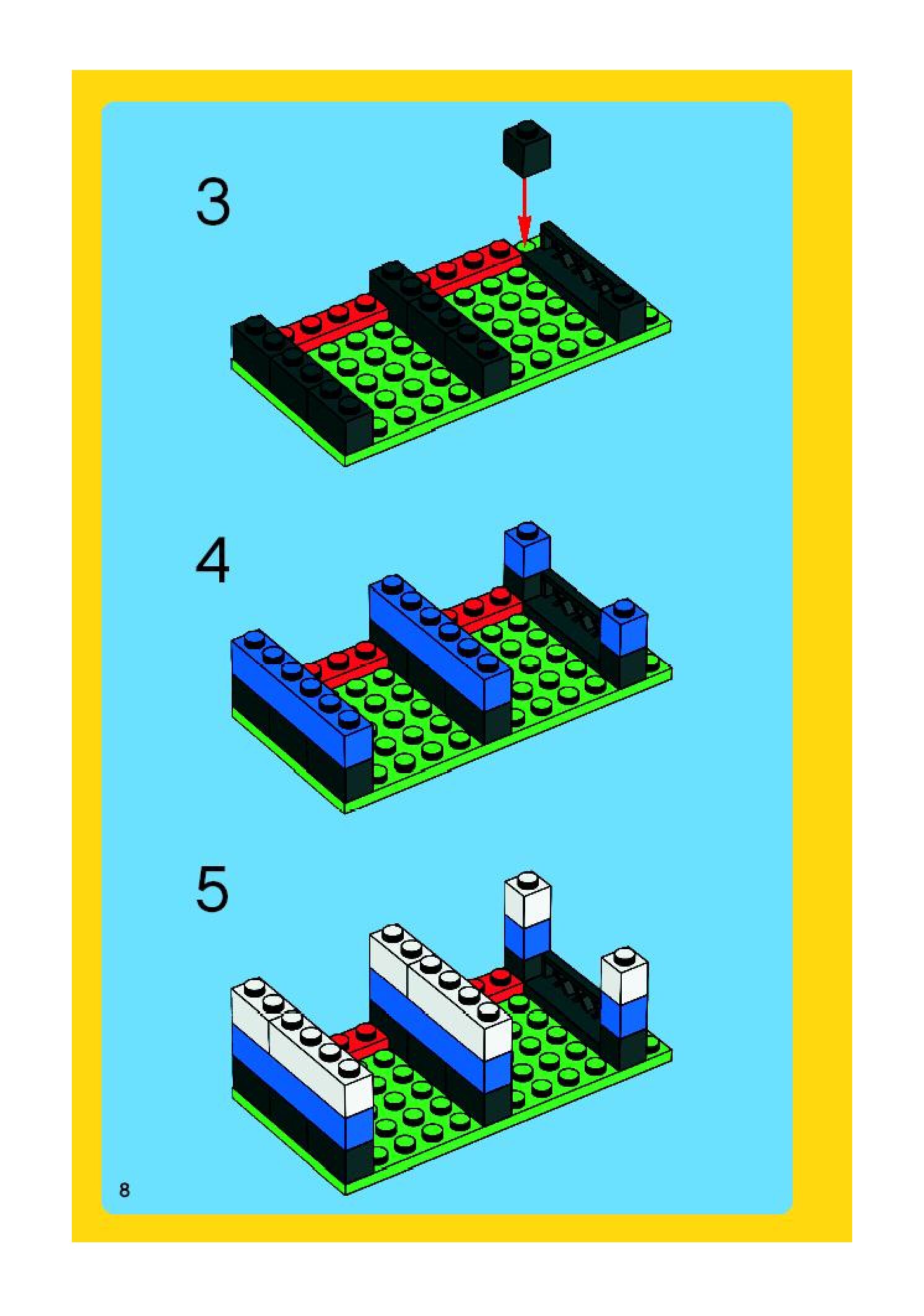 3

4

5

8