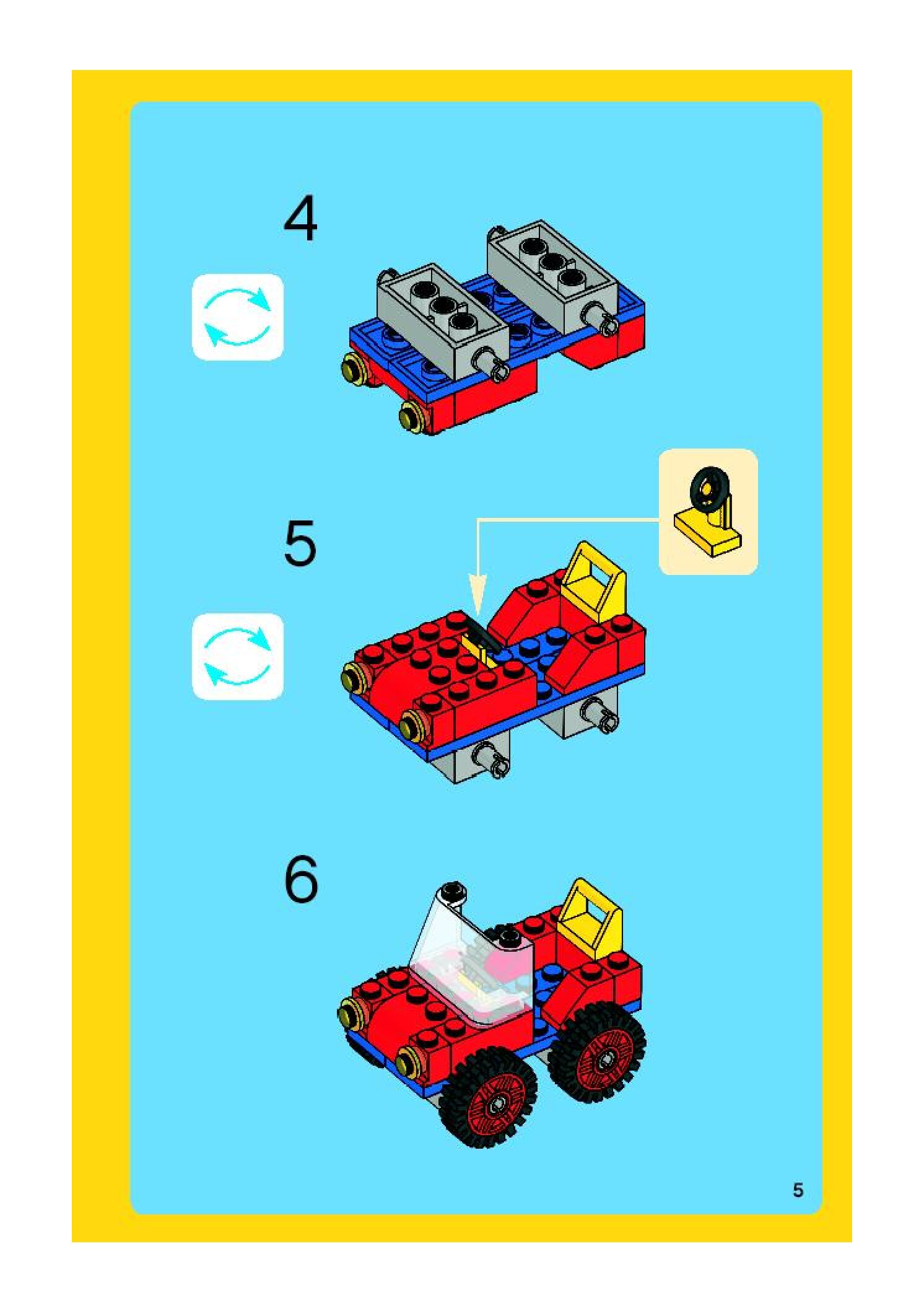 4

5

6

5