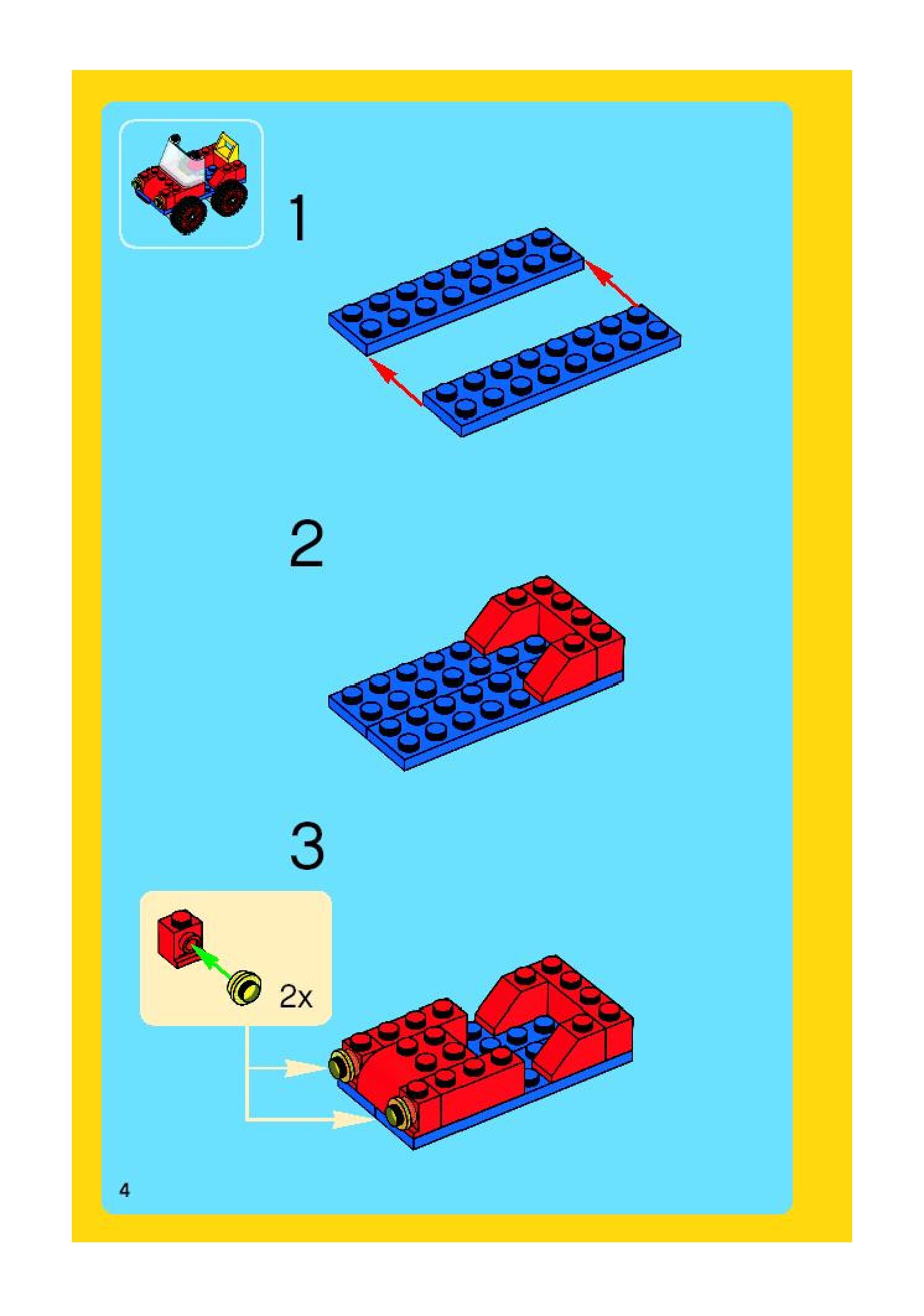 1

2

3

2x

4