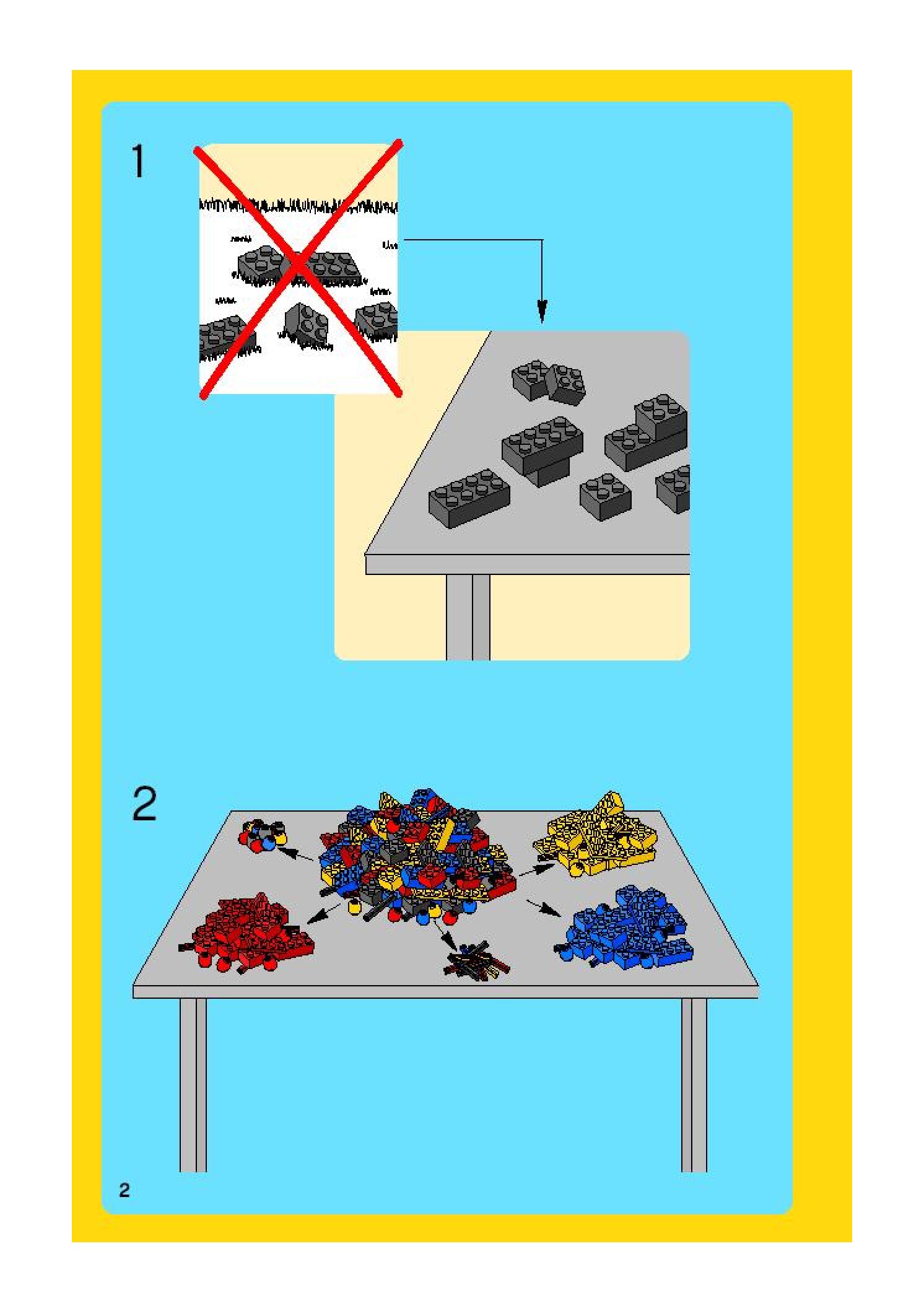 1

2

2