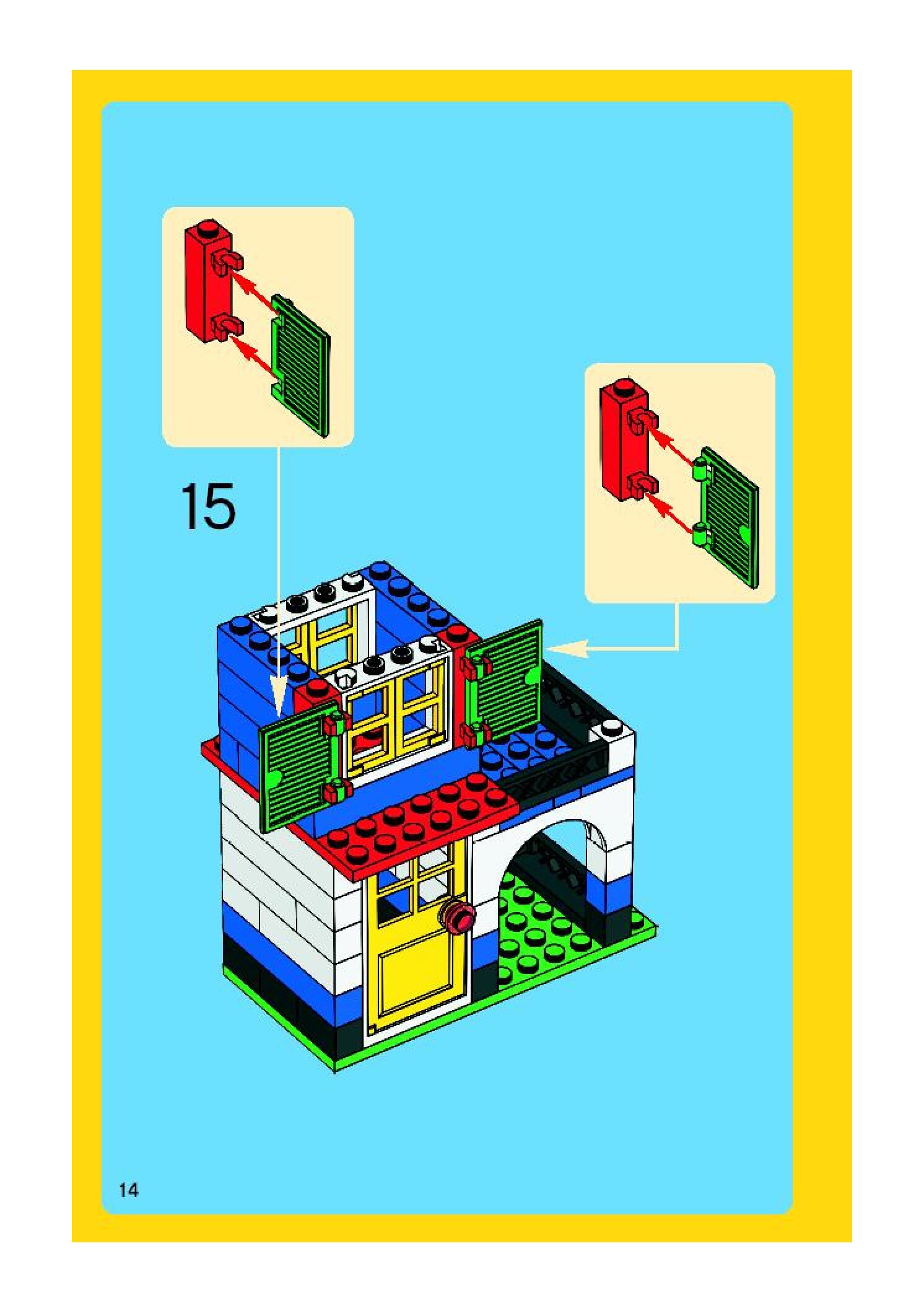 15

14