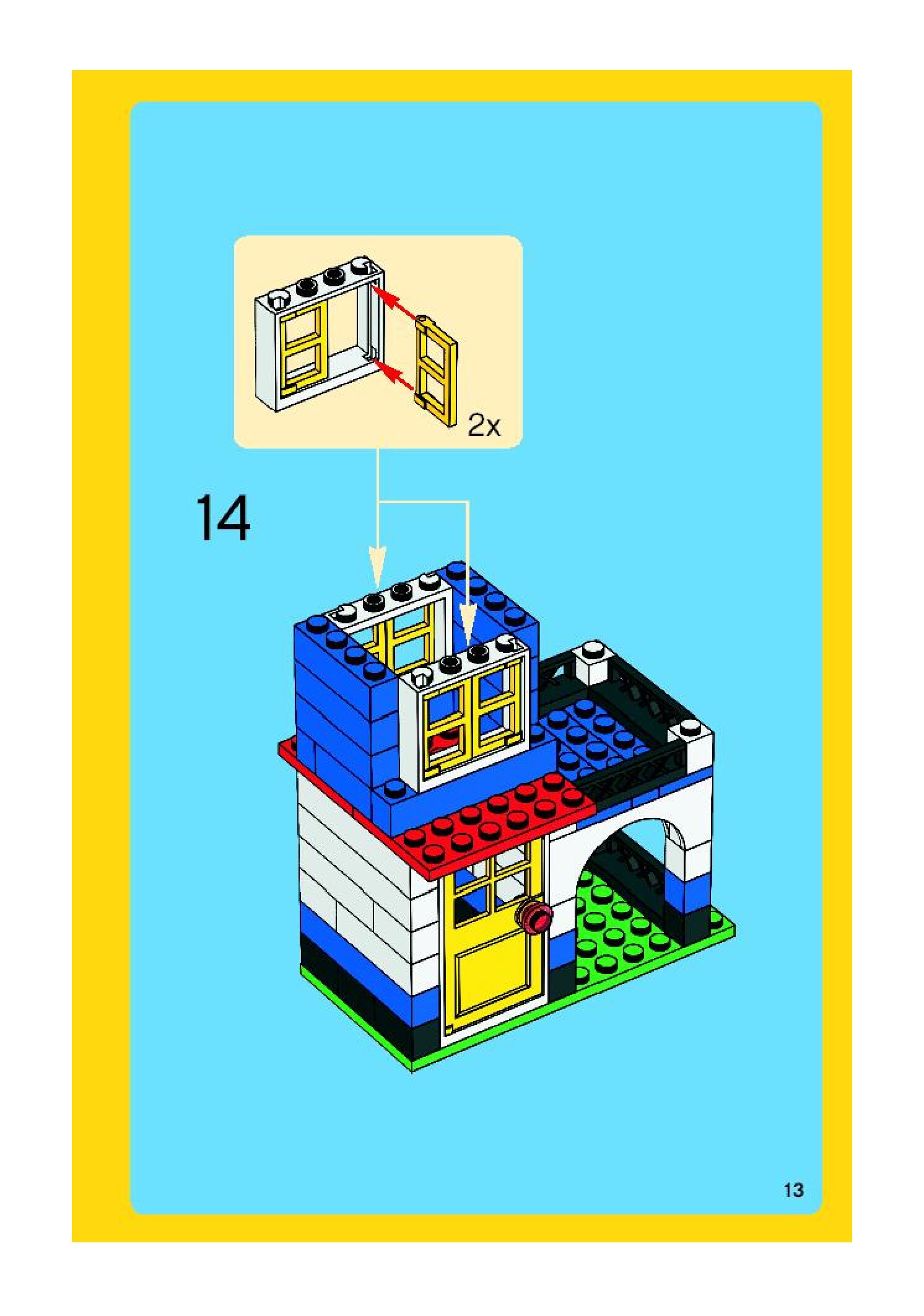 2x

14

13