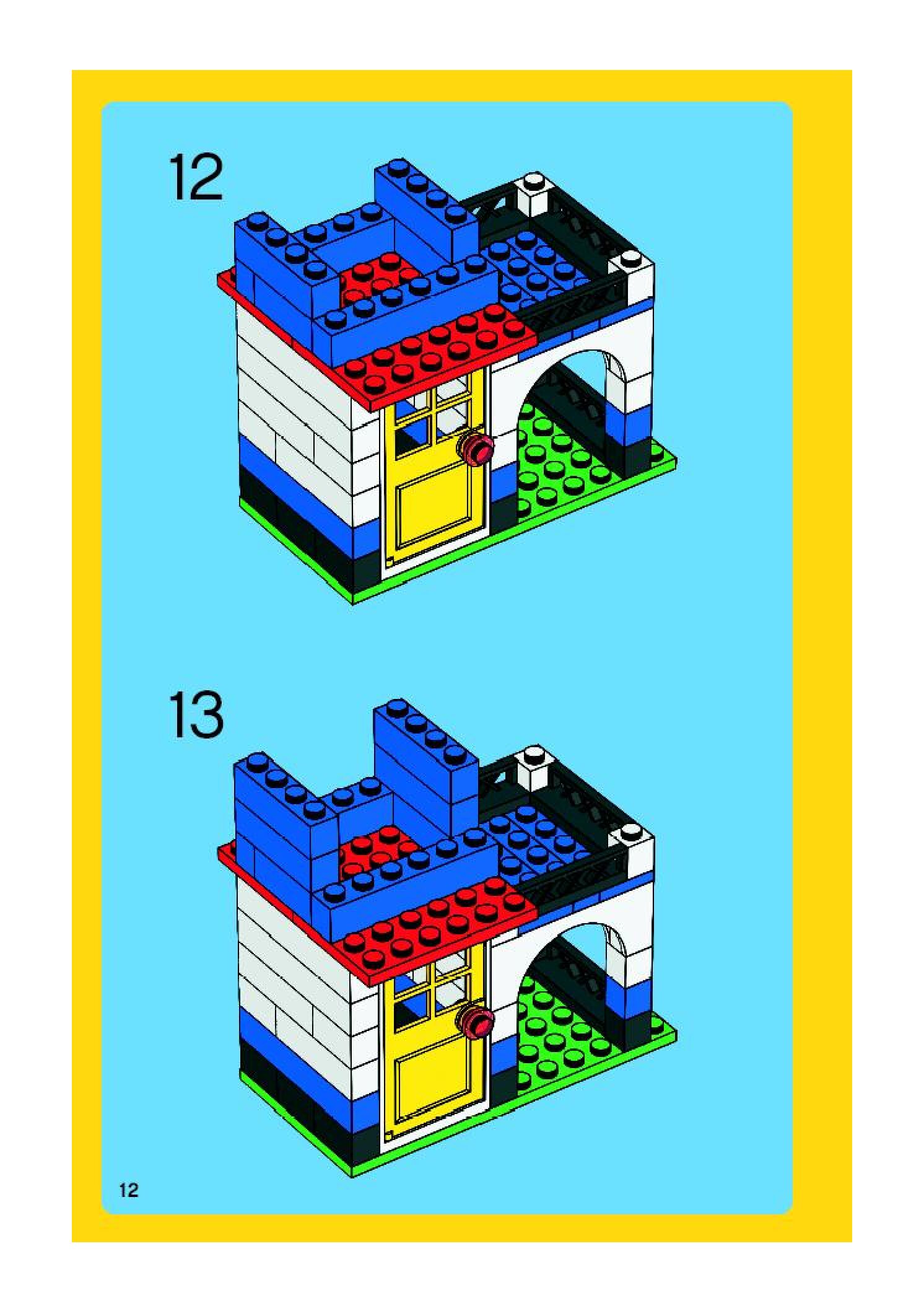 12

13

12