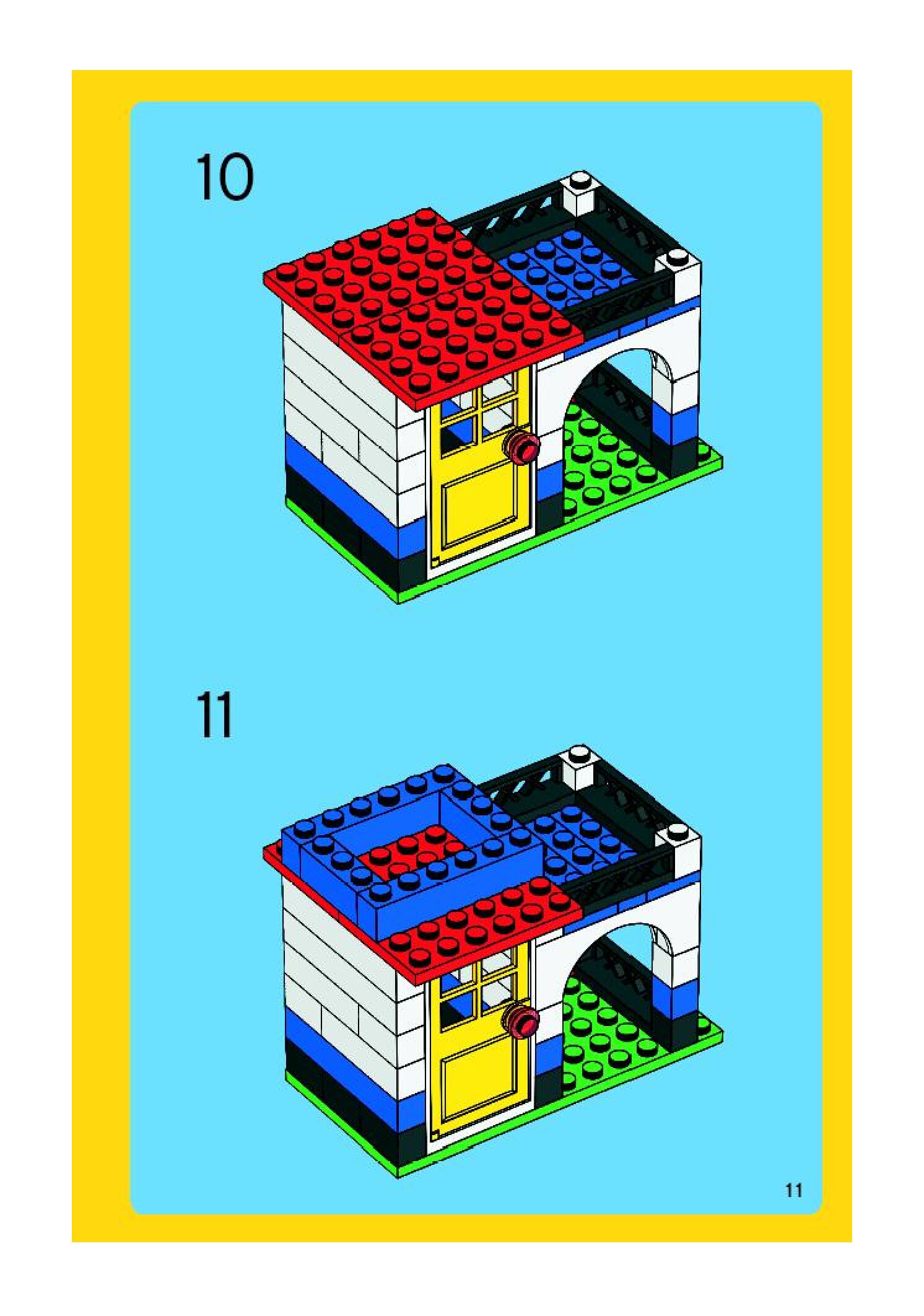 10

11

11