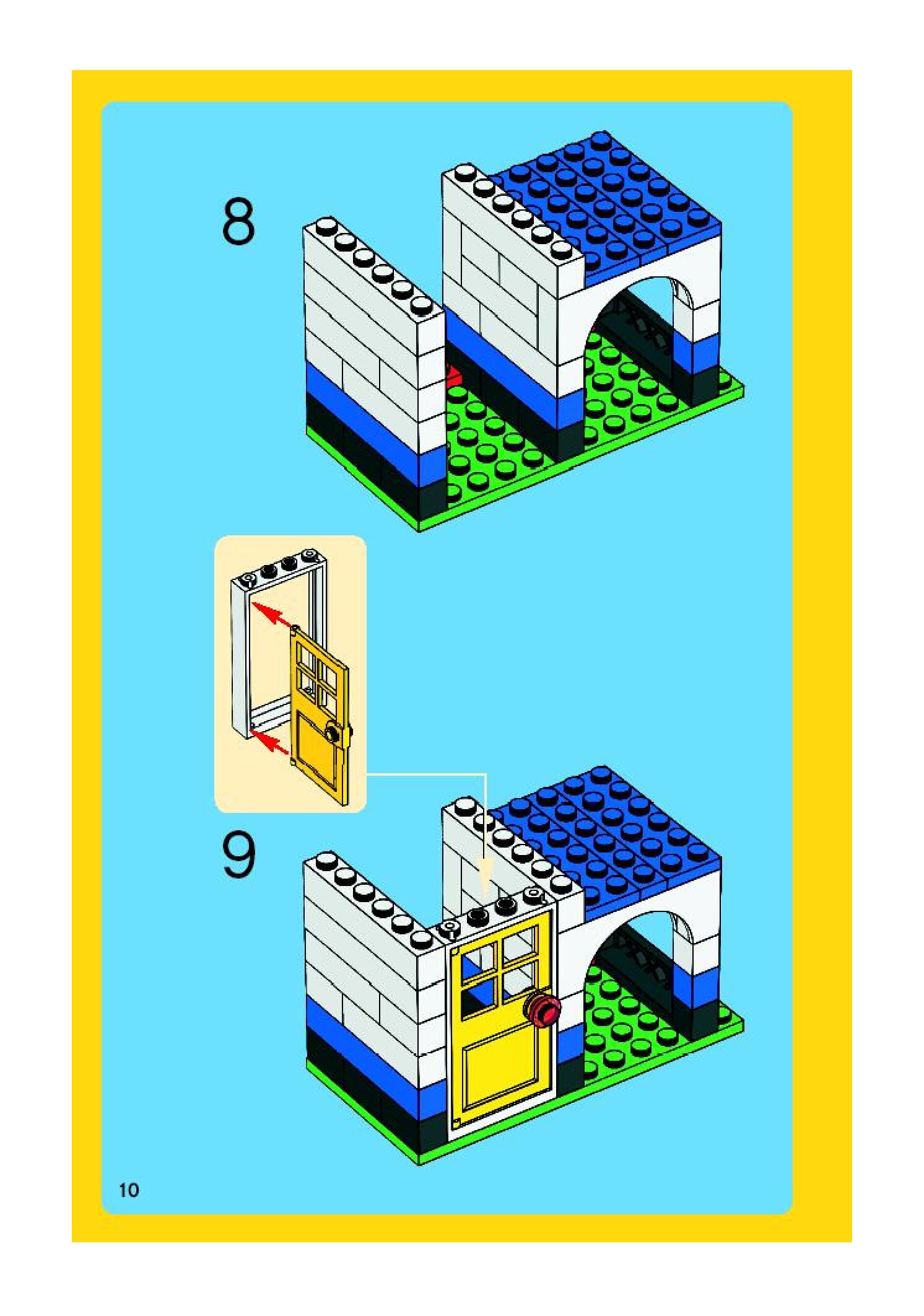 8

9

10