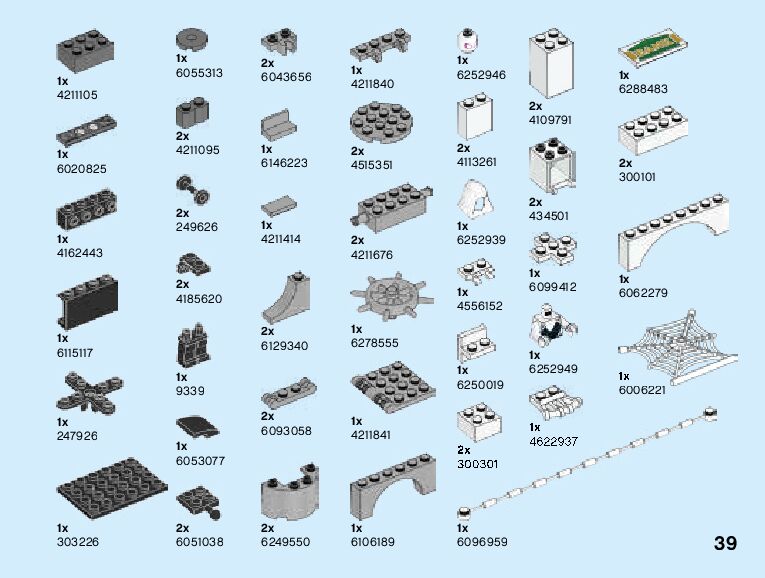 1x
4211105

1x
6020825

1x
4162443

1x
6115117

1x
247926

1x
303226

1x
6055313

2x
4211095

2x
249626

2x
4185620

1x
9339

1x
6053077

2x
6051038

2x
6043656

1x
6146223

1x
4211414

2x
6129340

2x
6093058

2x
6249550

1x
4211840

2x
4515351

2x
4211676

1x
6278555

1x
4211841

1x
6106189

1x
6252946

2x
4113261

1x
6252939

1x
4556152

1x
6250019

2x
300301

1x
6096959

2x
4109791

2x
434501

1x
6099412

1x
6252949

1x
4622937

1x
6288483

2x
300101

1x
6062279

1x
6006221

39