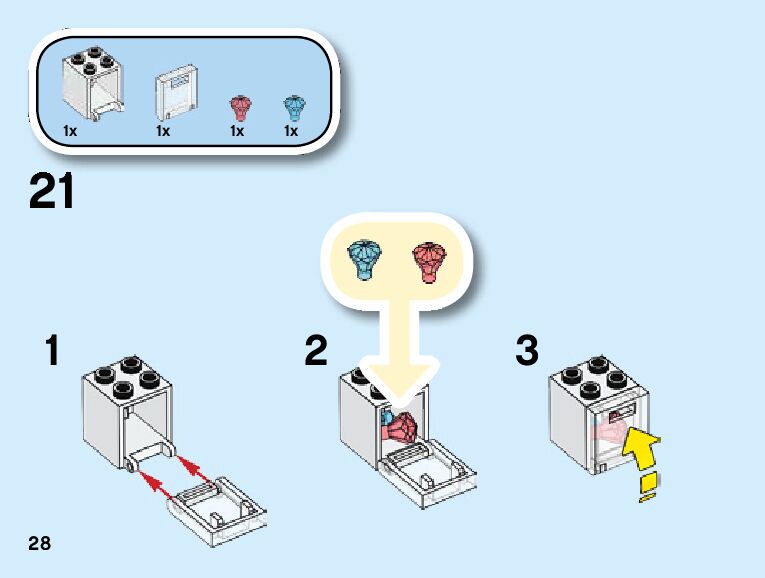 1x 1x 1x 1x

21

1

2

3

28