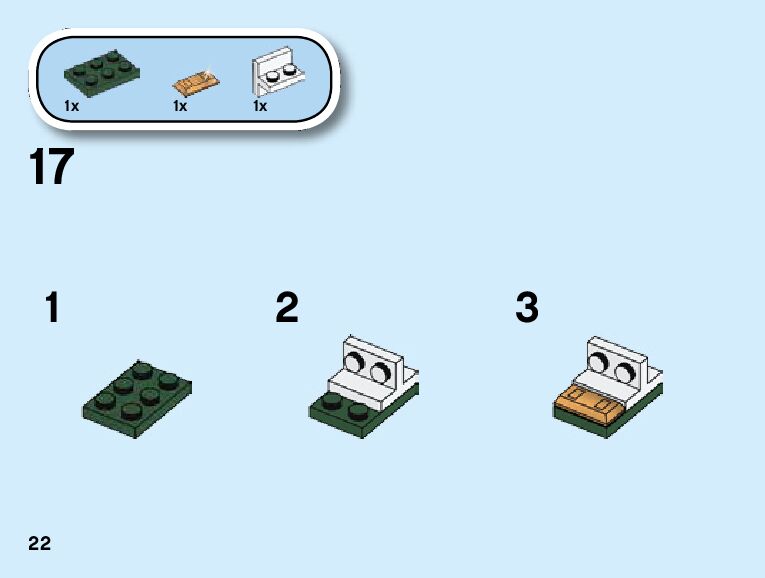 1x
1x
1x

17

1

2

3

22