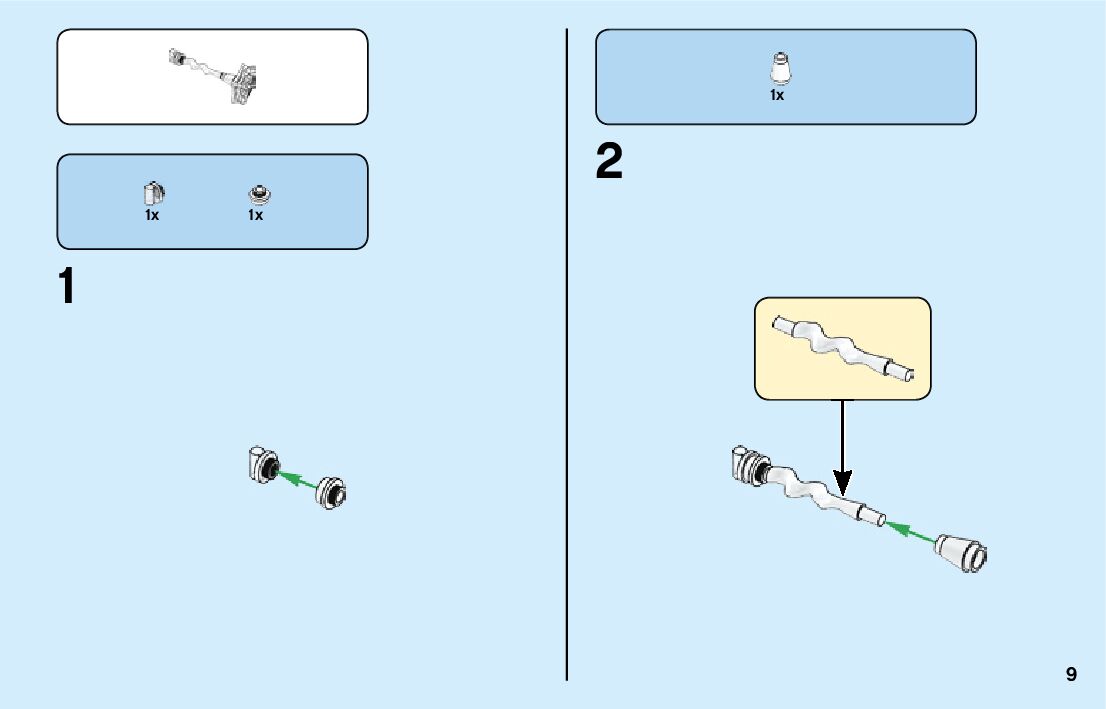 1x 1x

1

1x

2

9