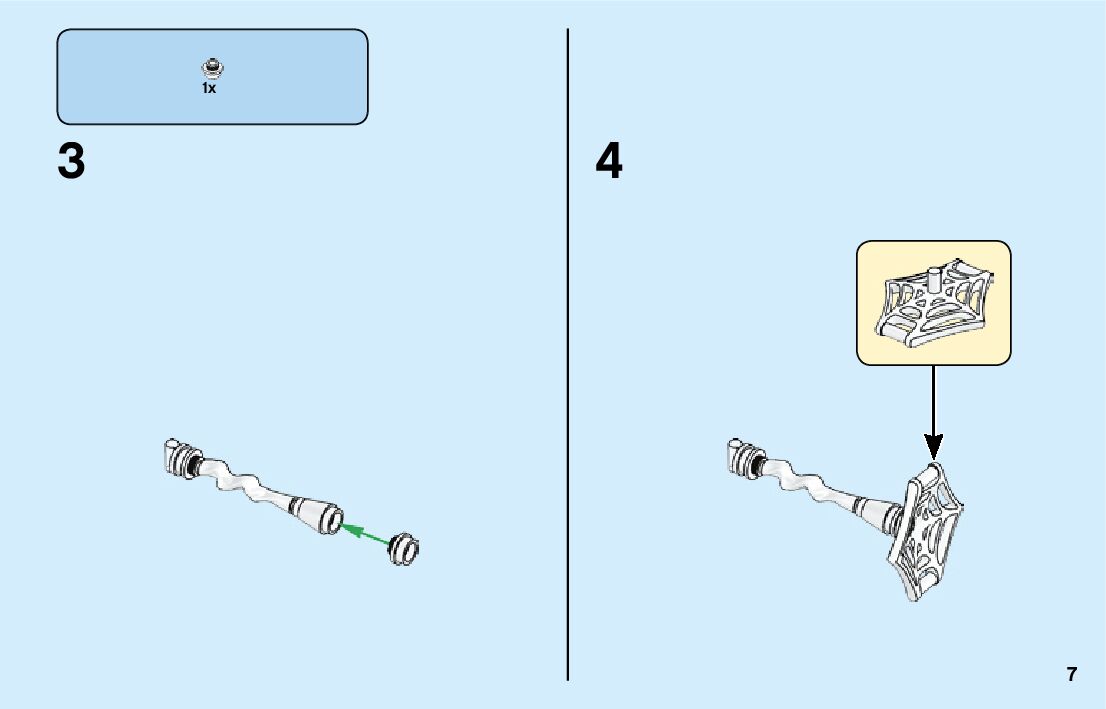 1x

3

4

7