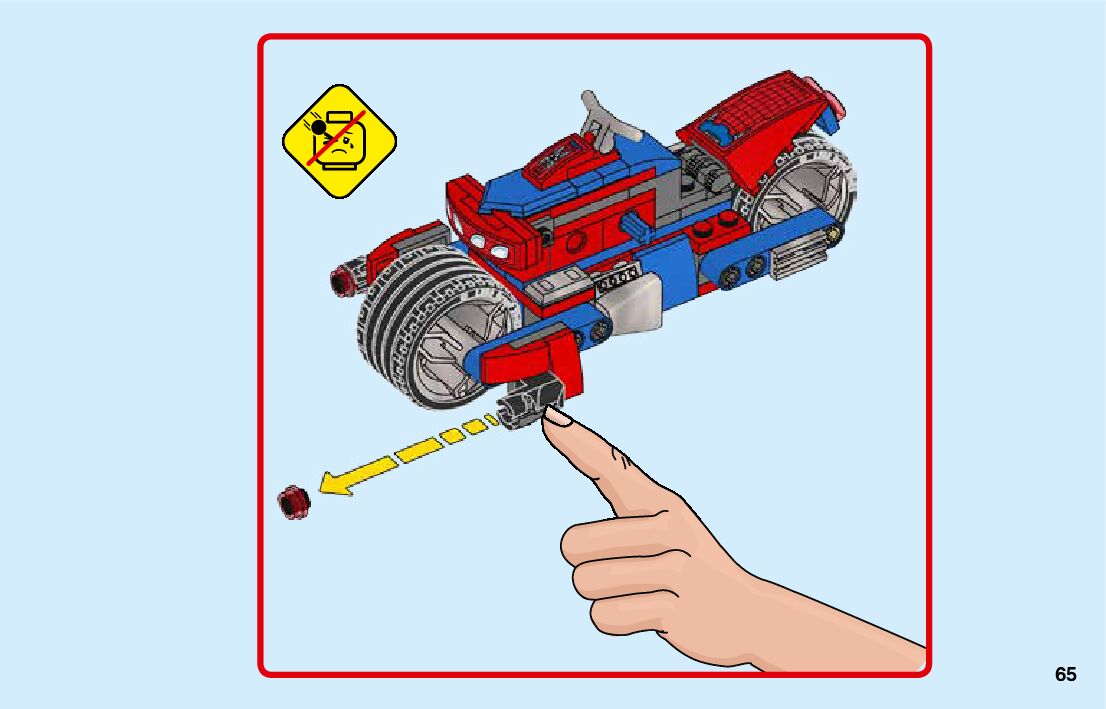 65