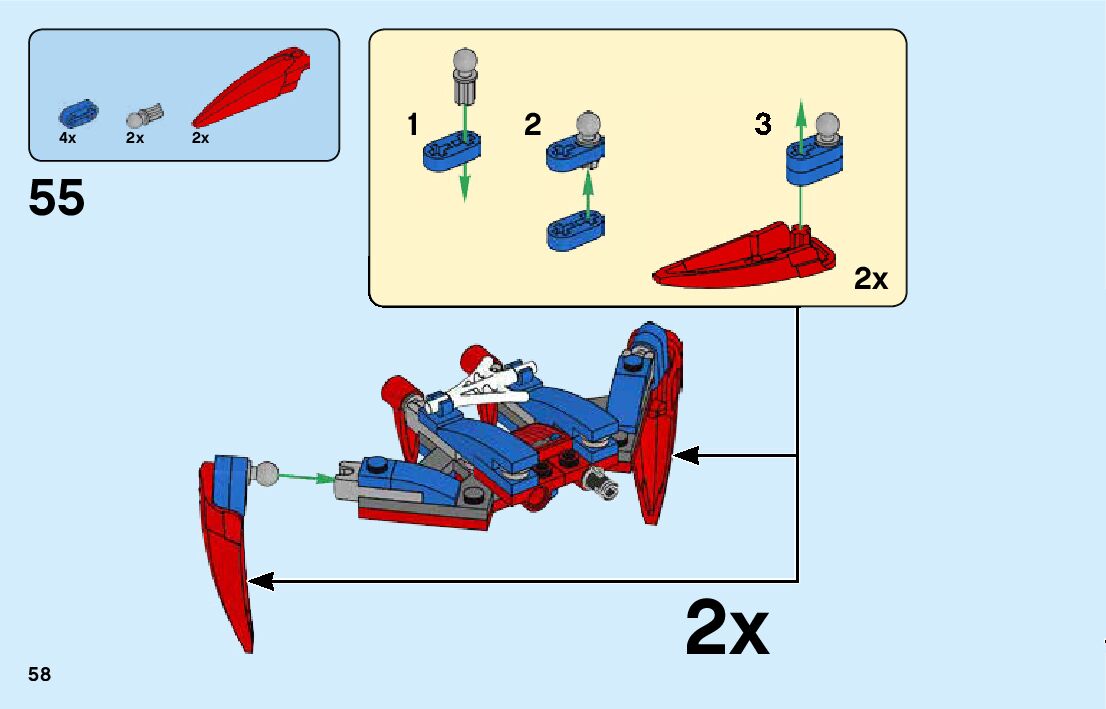 4x 2x 2x

55

1 2 3

2x

2x

58