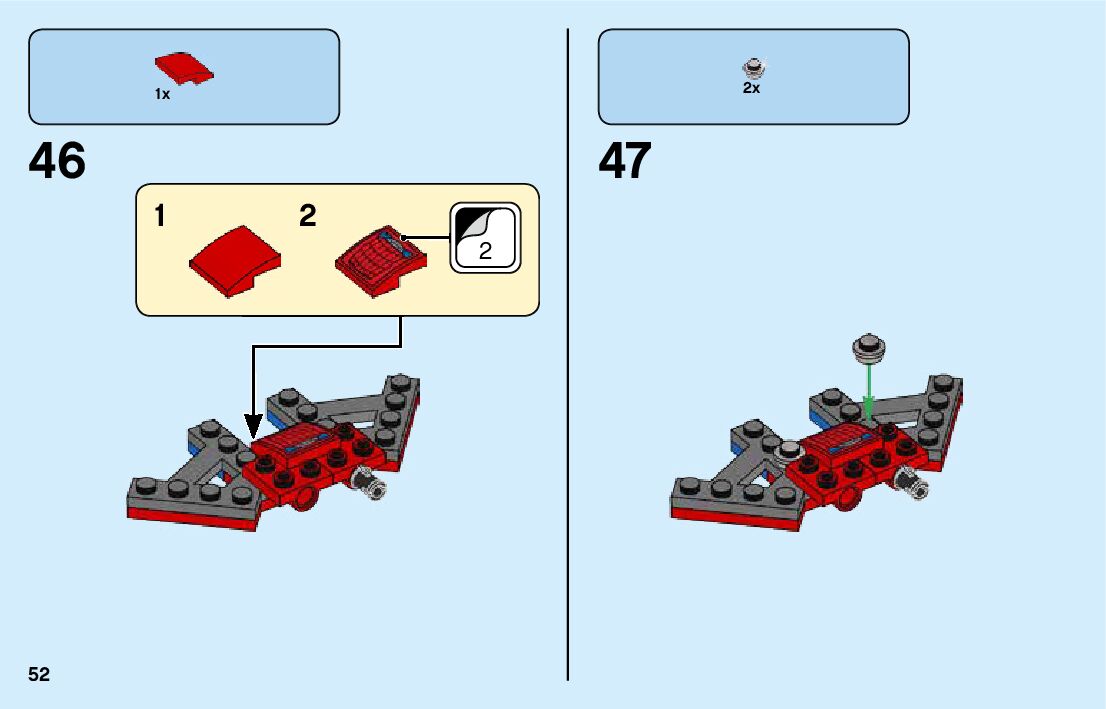 1x

46

1

2

2

2x

47

52