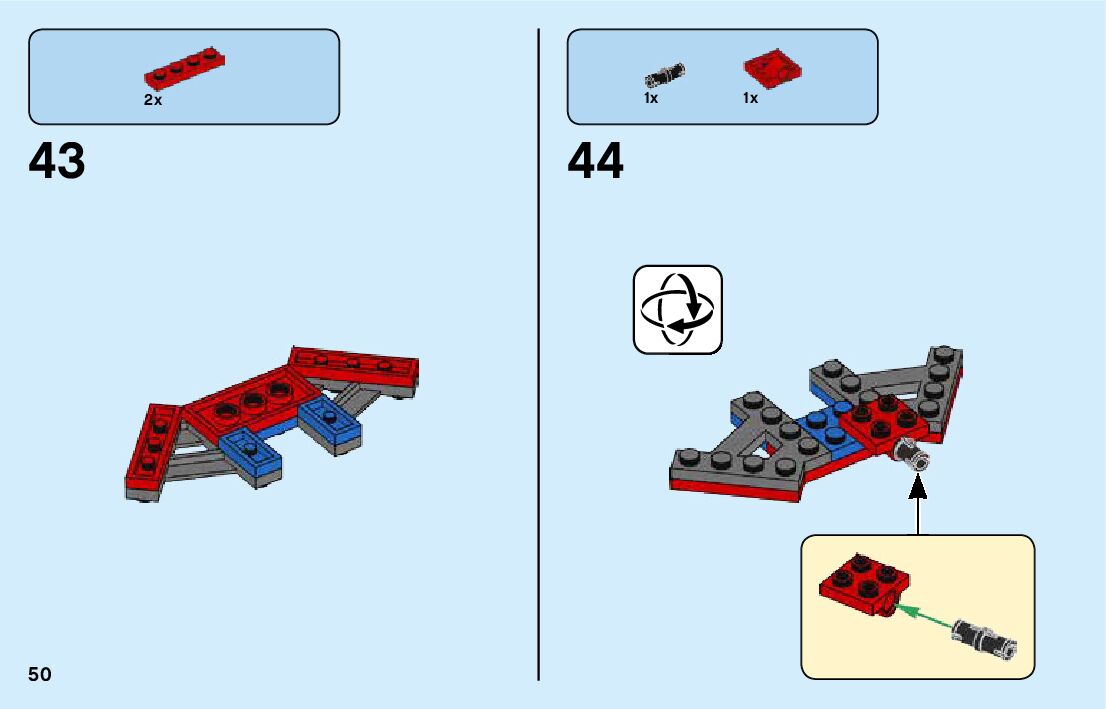 2x

43

1x 1x

44

50