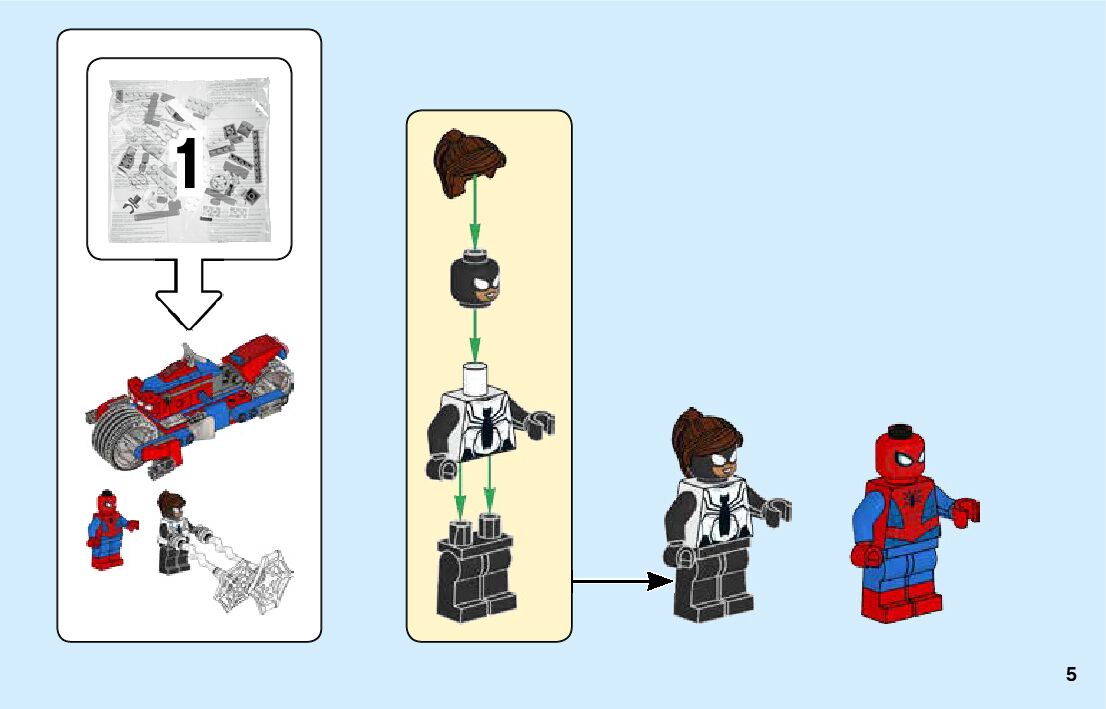 1

5