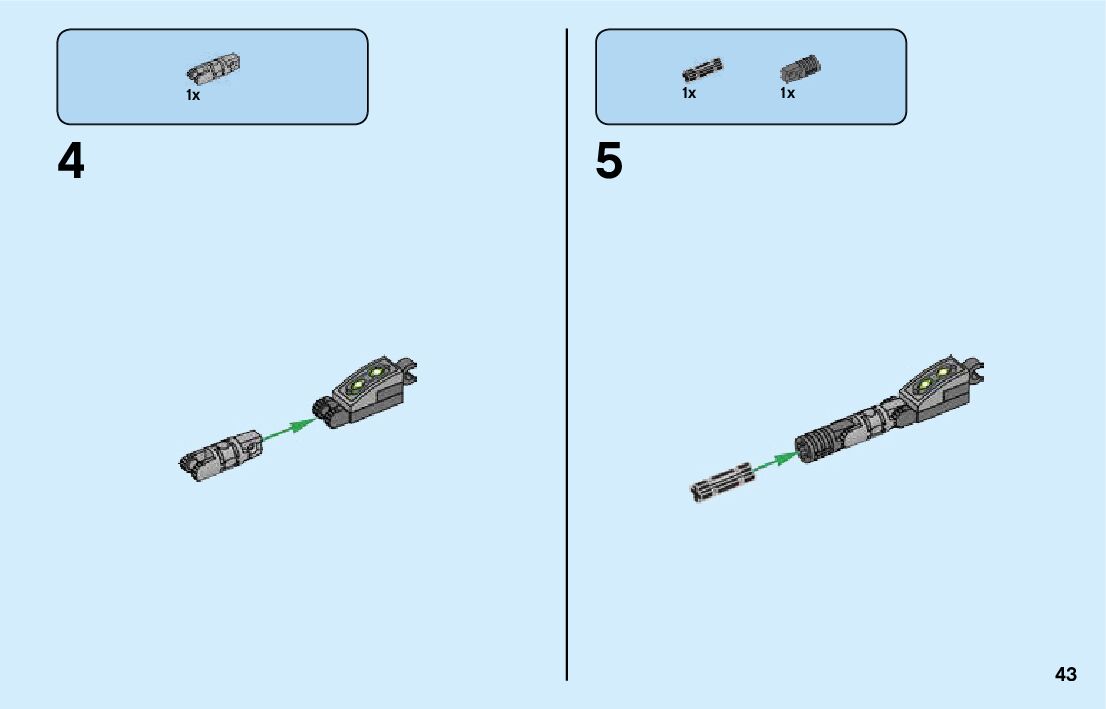 1x

4

1x 1x

5

43