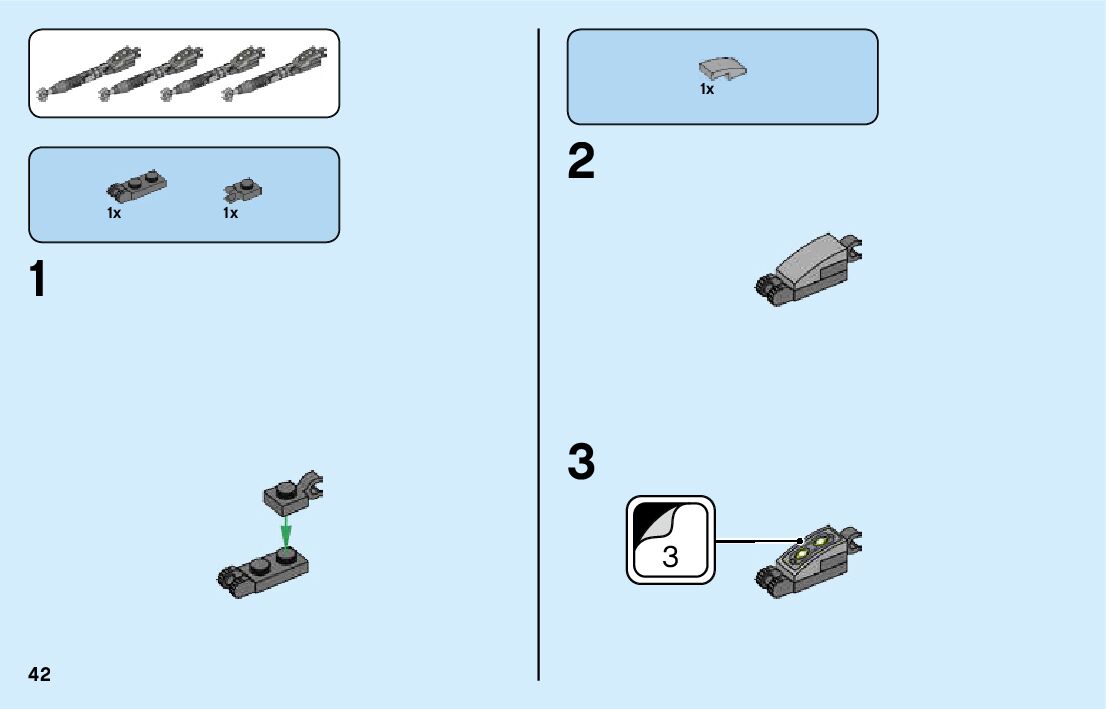 1x 1x

1

42

1x

2

3

3