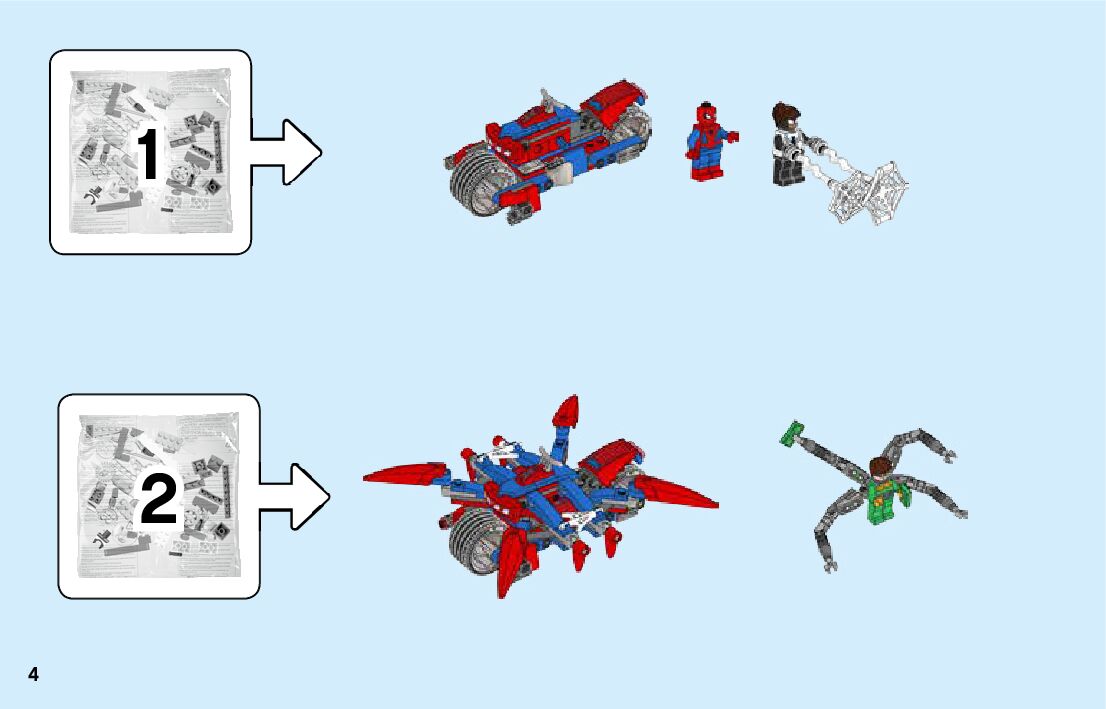 1

2

4