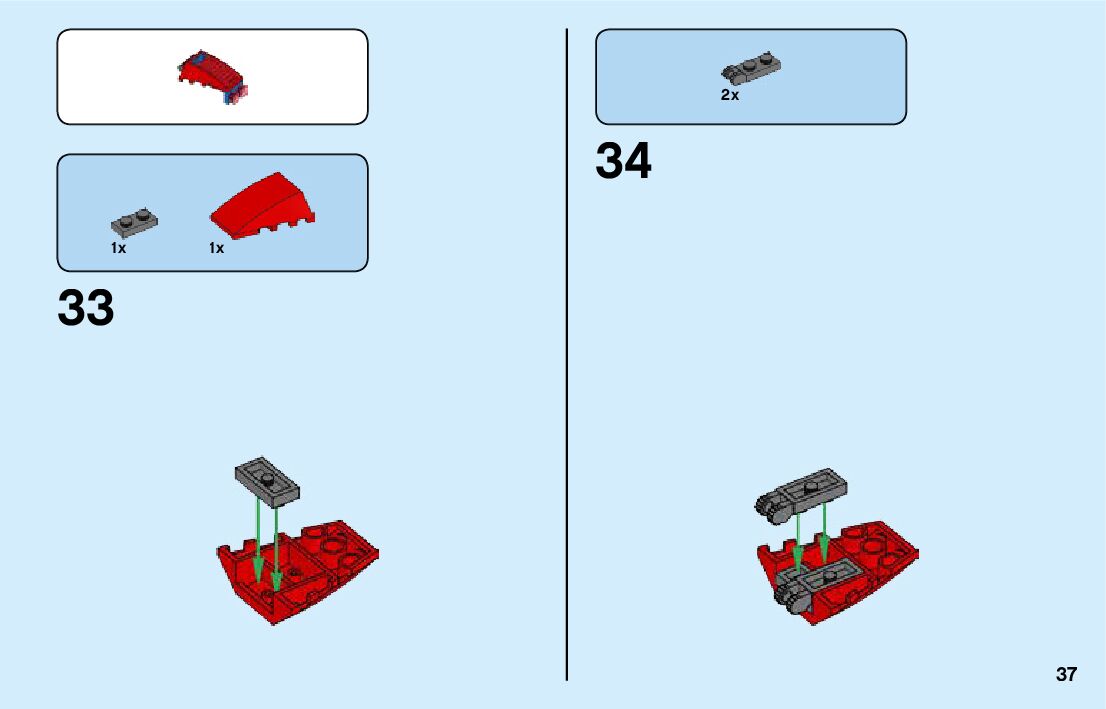 1x 1x

33

2x

34

37