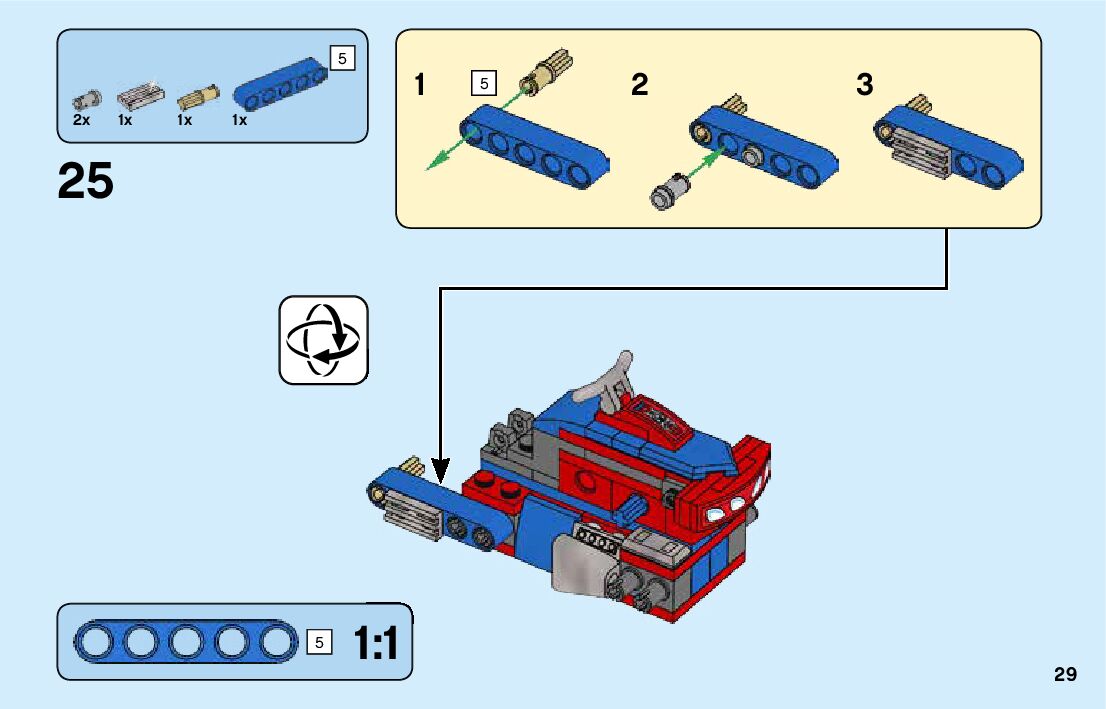 5
2x 1x 1x 1x

25

1 5 2 3

5 1:1

29