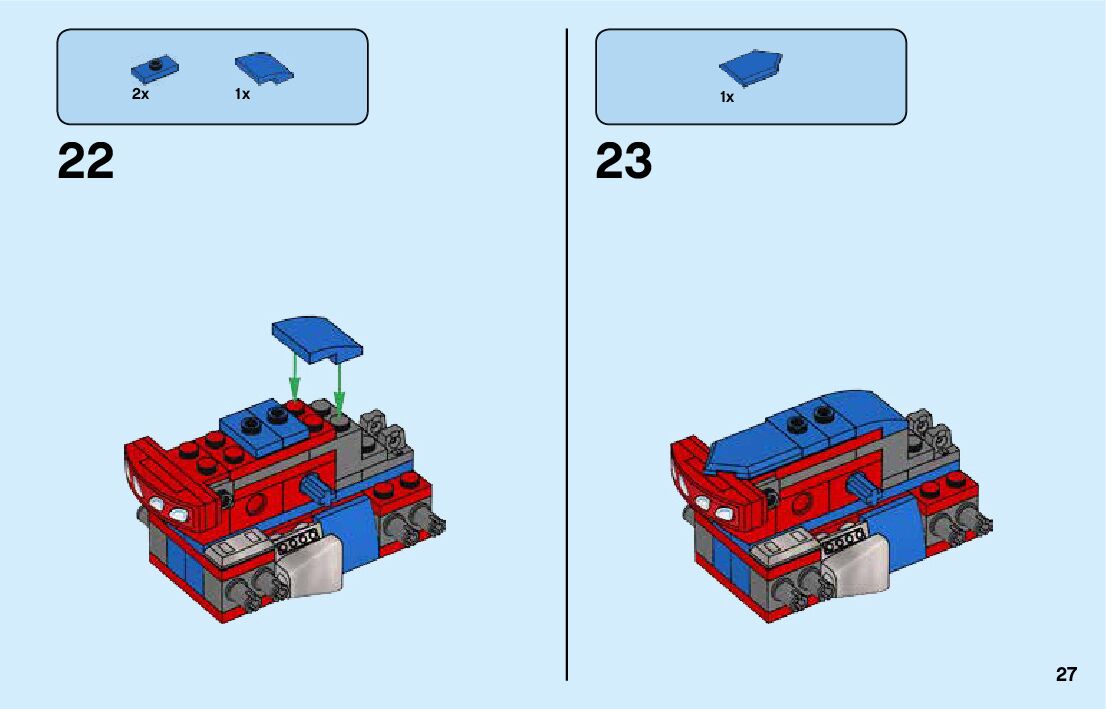 2x 1x

22

1x

23

27