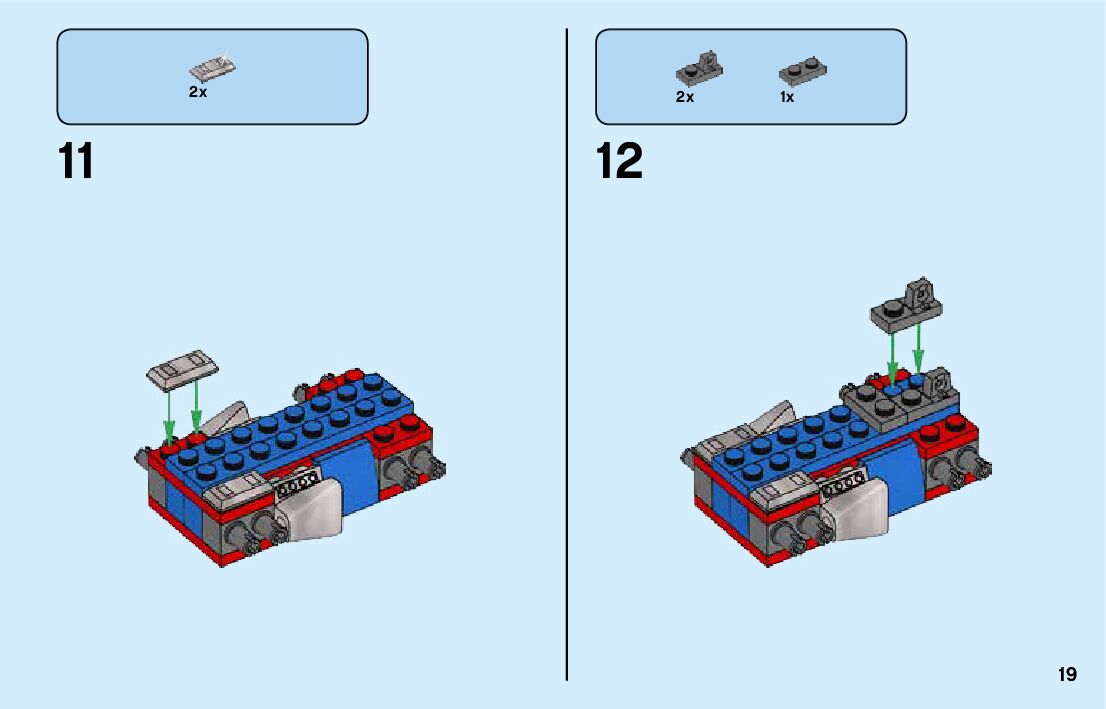 2x

11

2x 1x

12

19