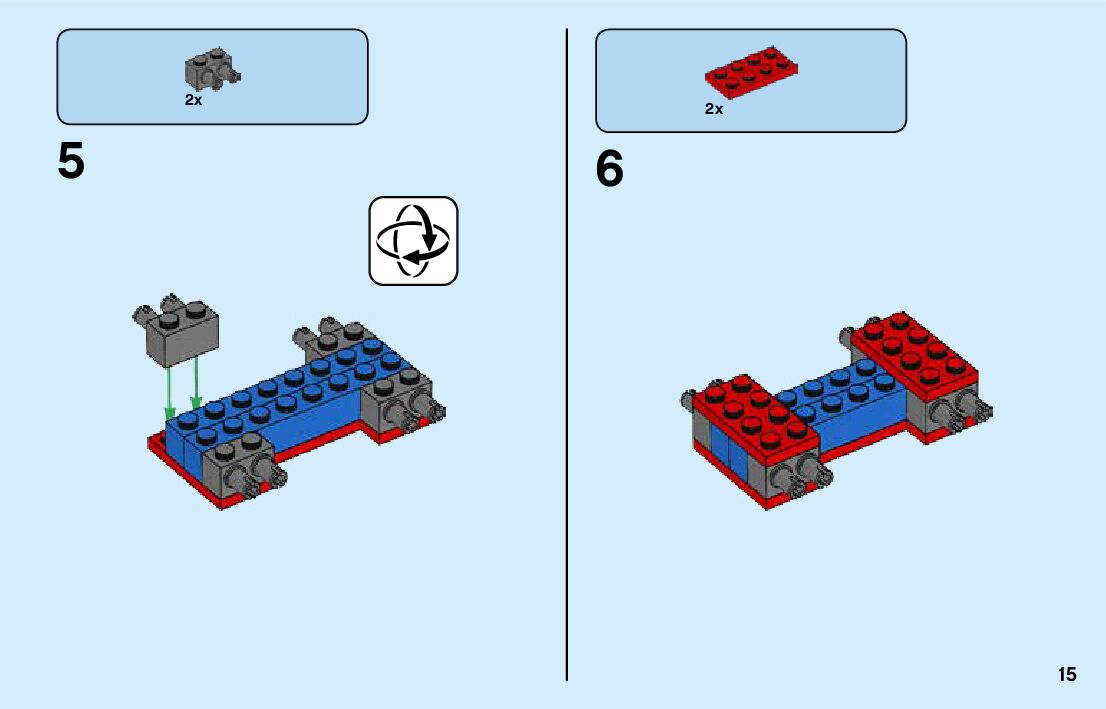 2x

5

2x

6

15