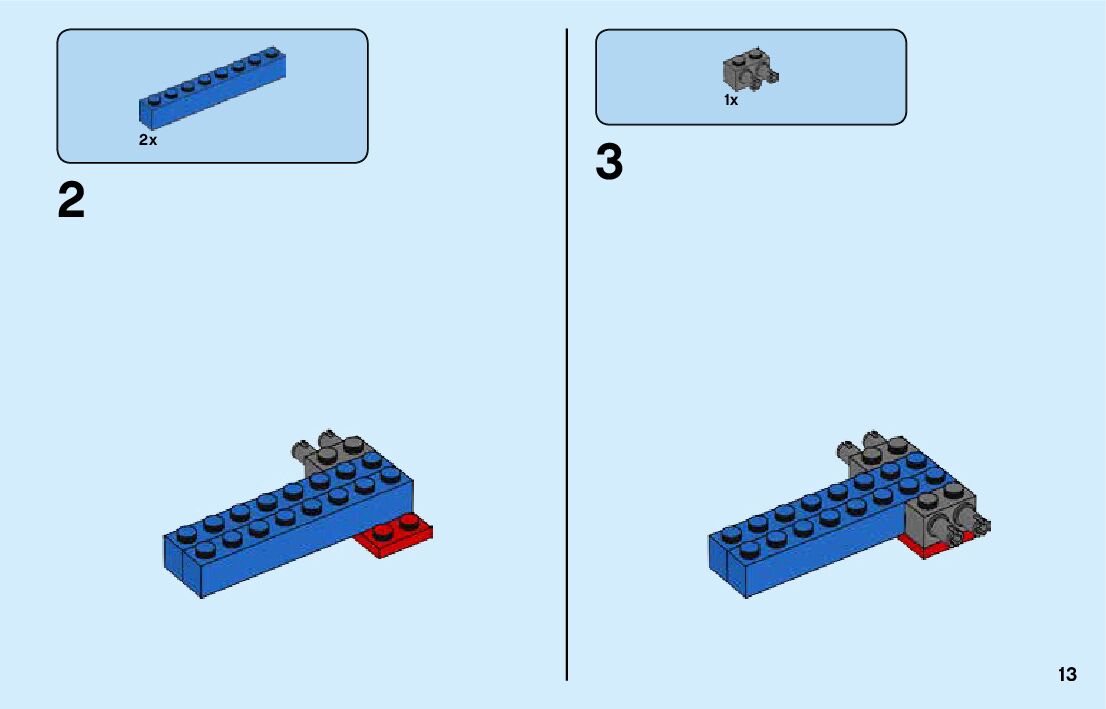 2x

2

1x

3

13