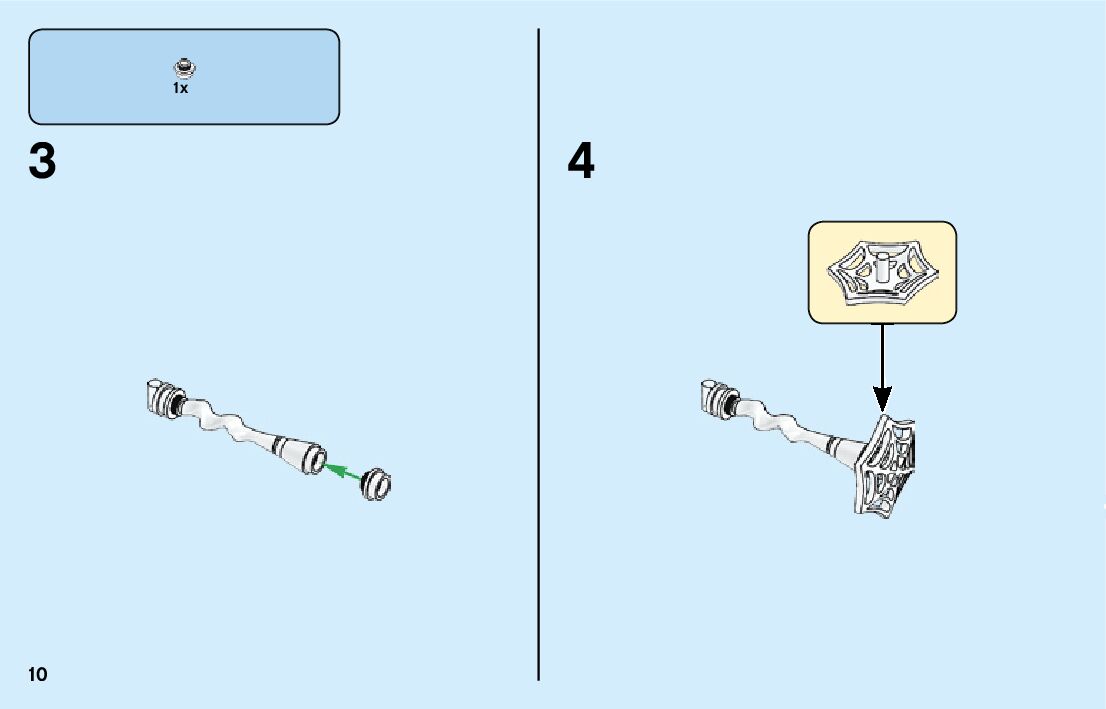 1x

3

4

10