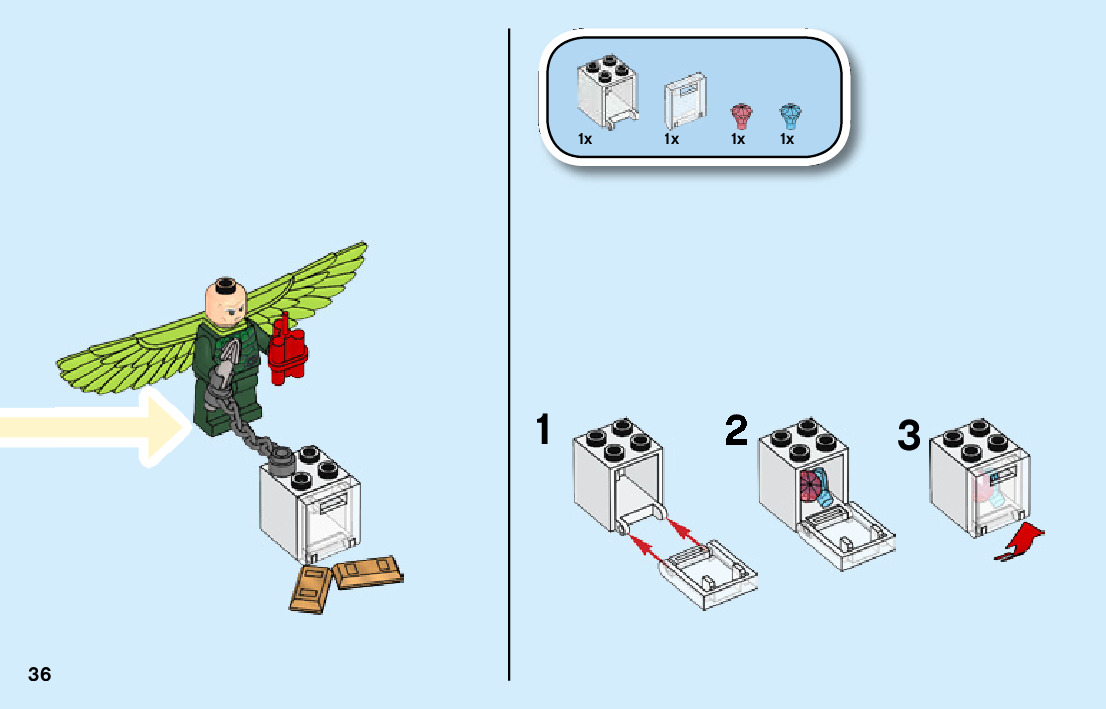 1x 1x 1x 1x

1

2

3

36