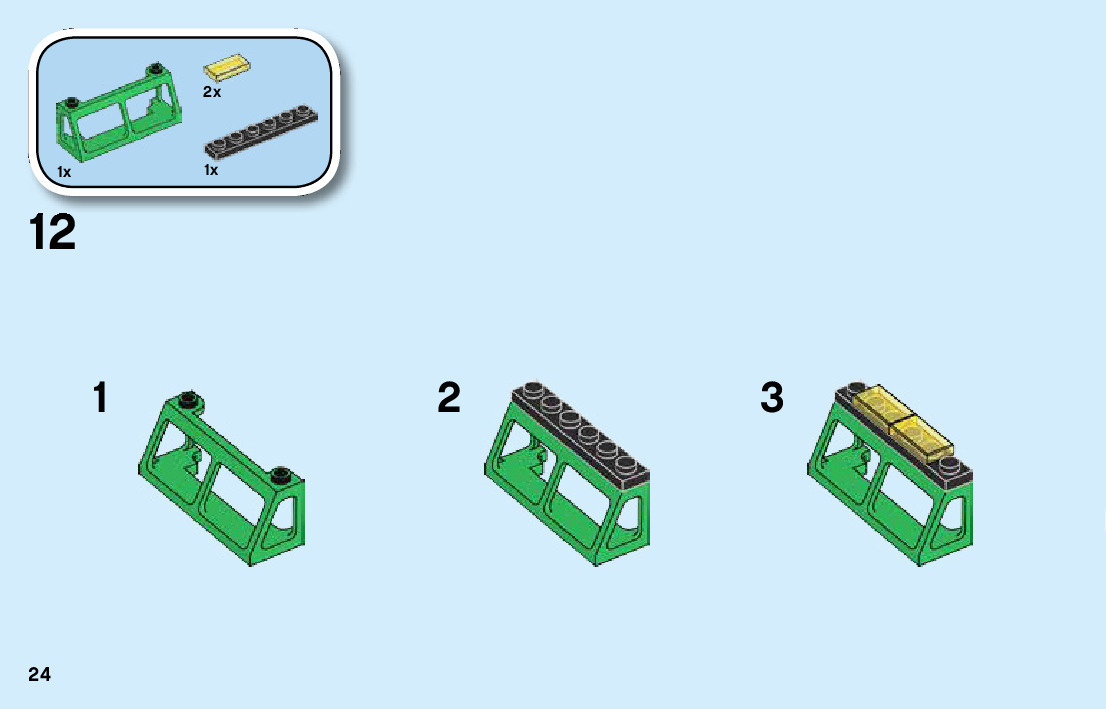 2x

1x

1x

12

1

2

3

24