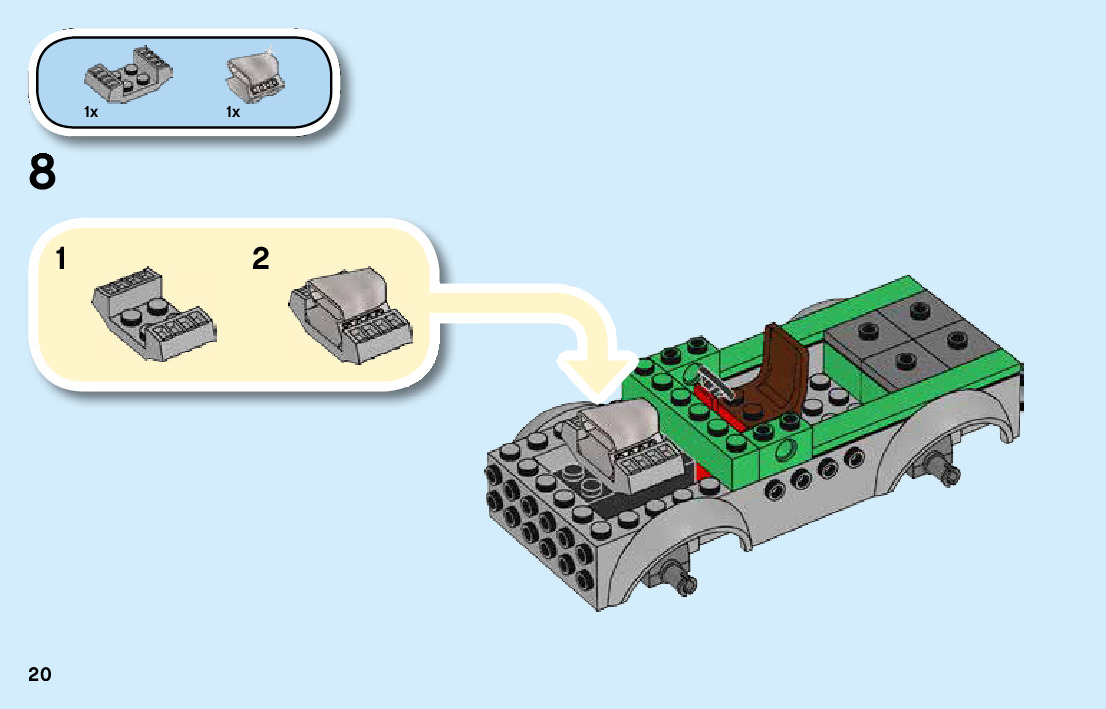 1x
1x

8

1
2

20