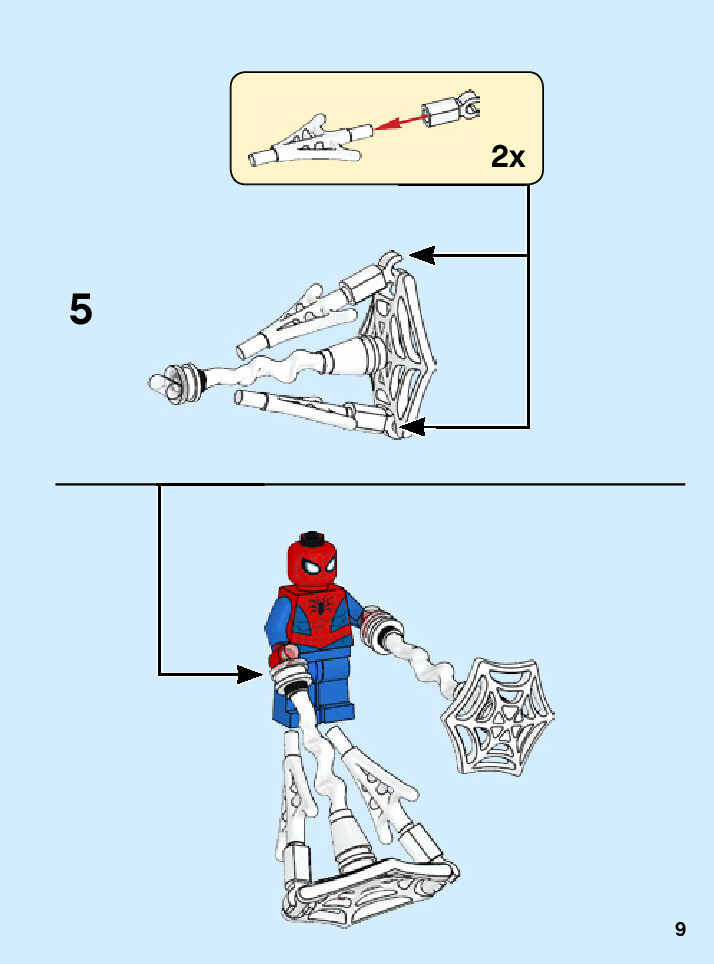 2x

5

9