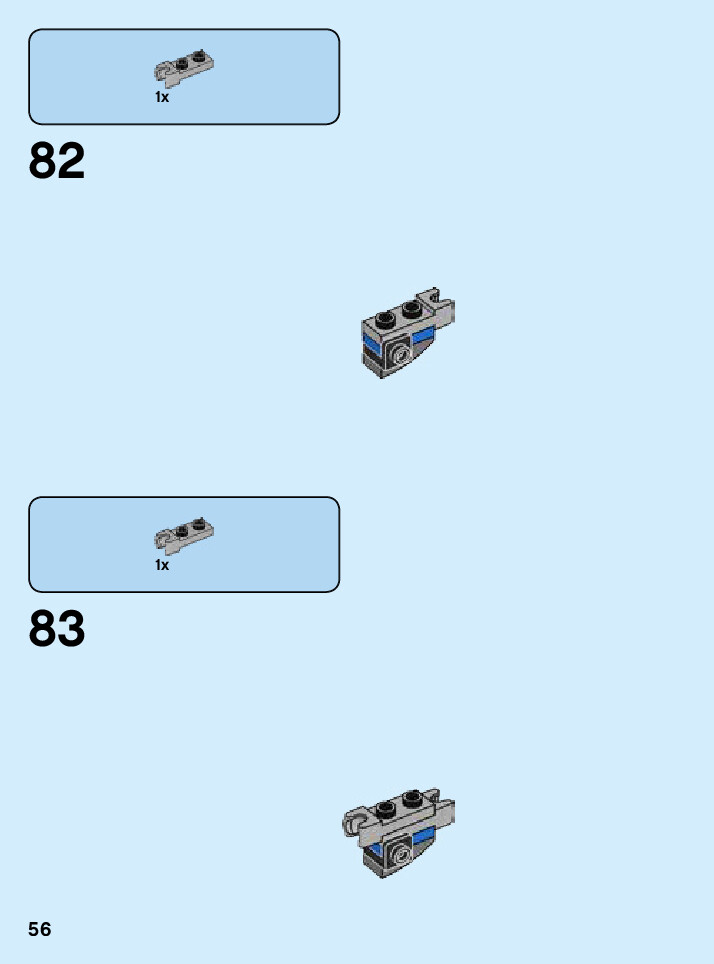 1x

82

1x

83

56