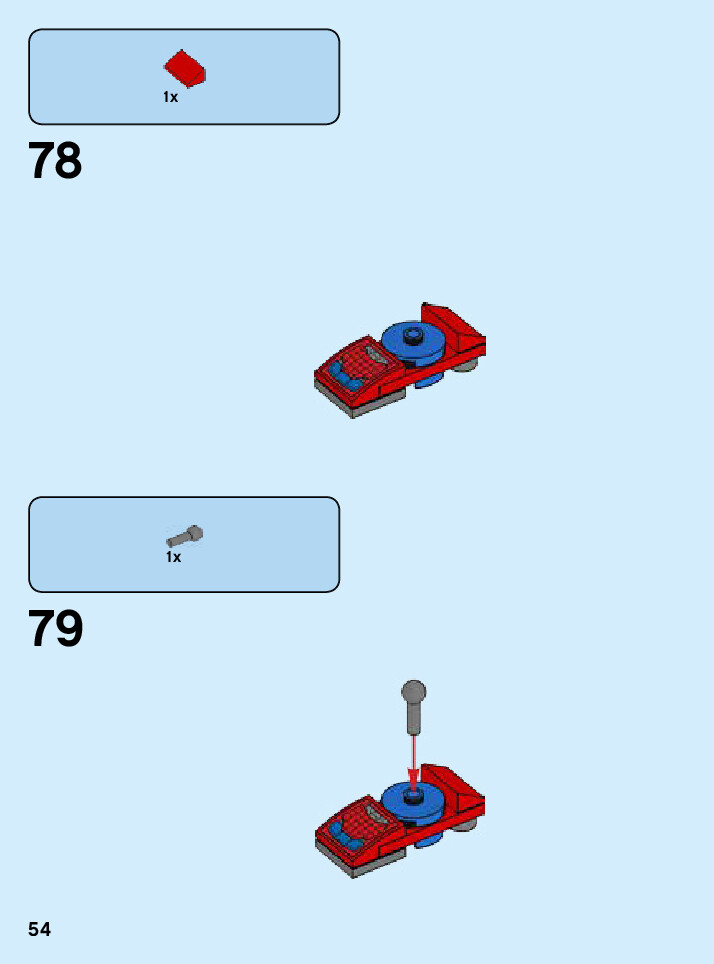 1x

78

1x

79

54