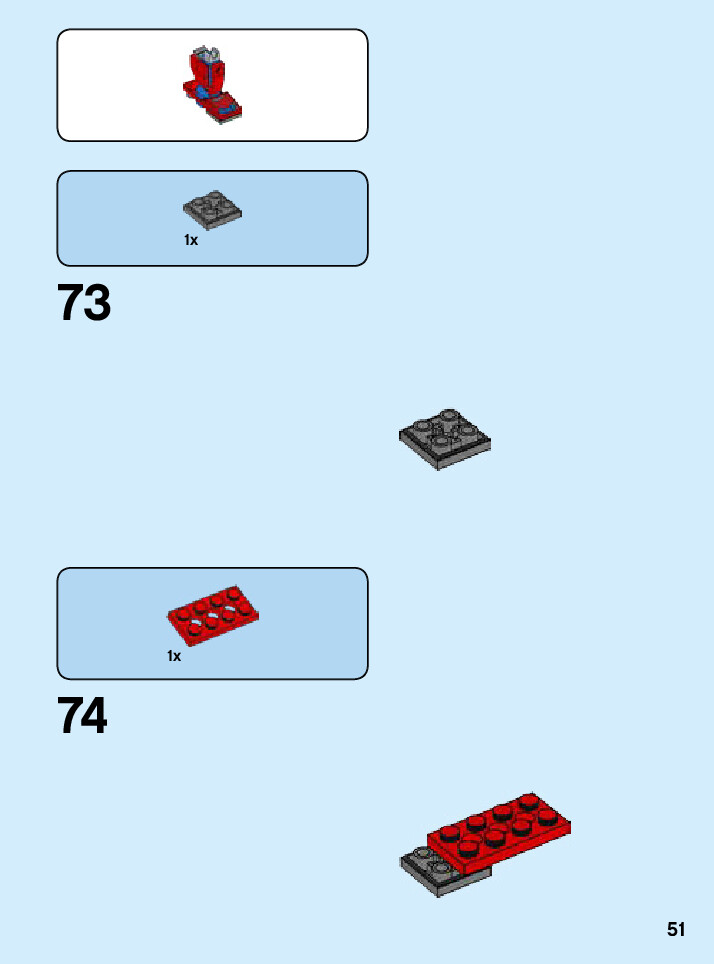 1x

73

1x

74

51