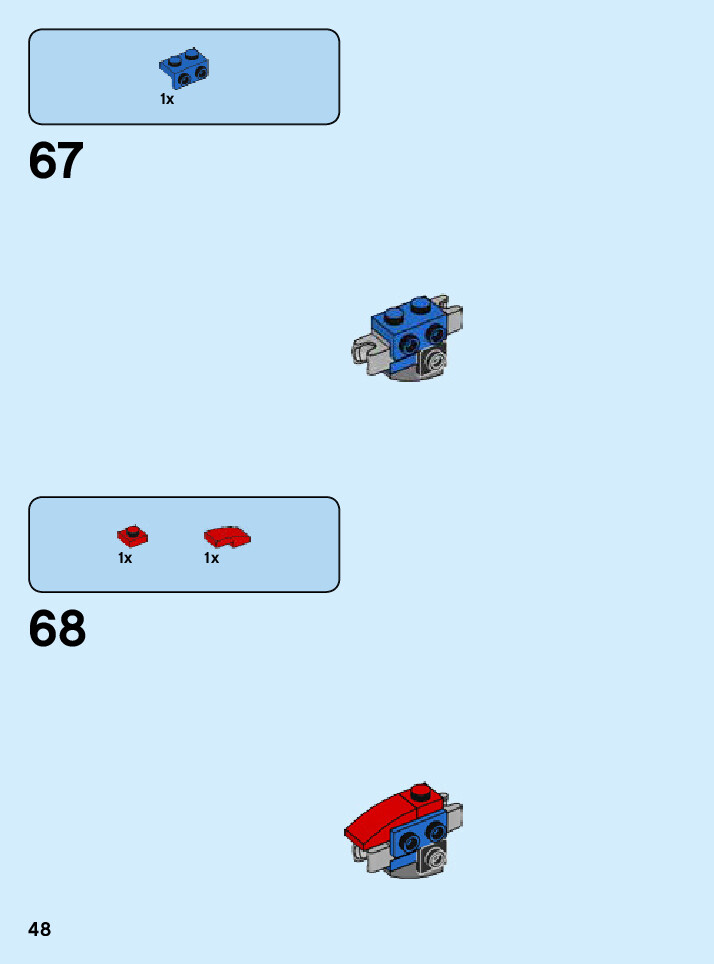 1x

67

1x

1x

68

48